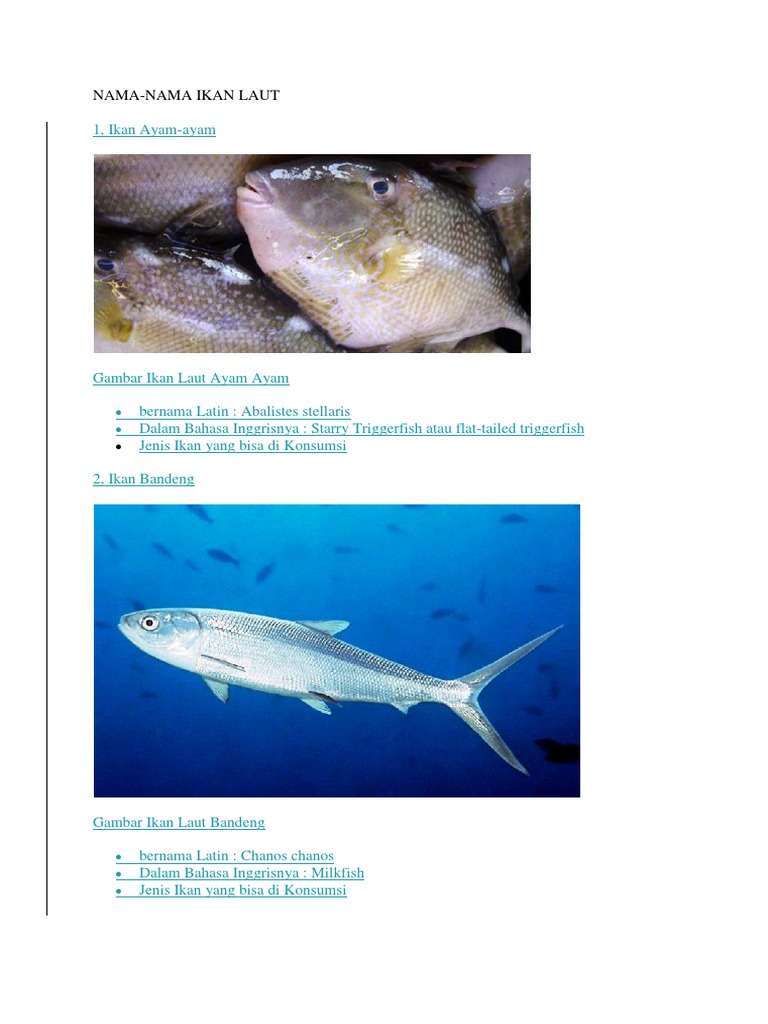 NAMA-NAMA IKAN LAUT

1, Ikan Ayam-ayam

Gambar Ikan Laut Ayam Ayam

- bernama Latin : Abalistes stellaris
- Dalam Bahasa Inggrisnya : Starry Triggerfish atau flat-tailed triggerfish
- Jenis Ikan yang bisa di Konsumsi

2, Ikan Bandeng

Gambar Ikan Laut Bandeng

- bernama Latin : Chanos chanos
- Dalam Bahasa Inggrisnya : Milkfish
- Jenis Ikan yang bisa di Konsumsi