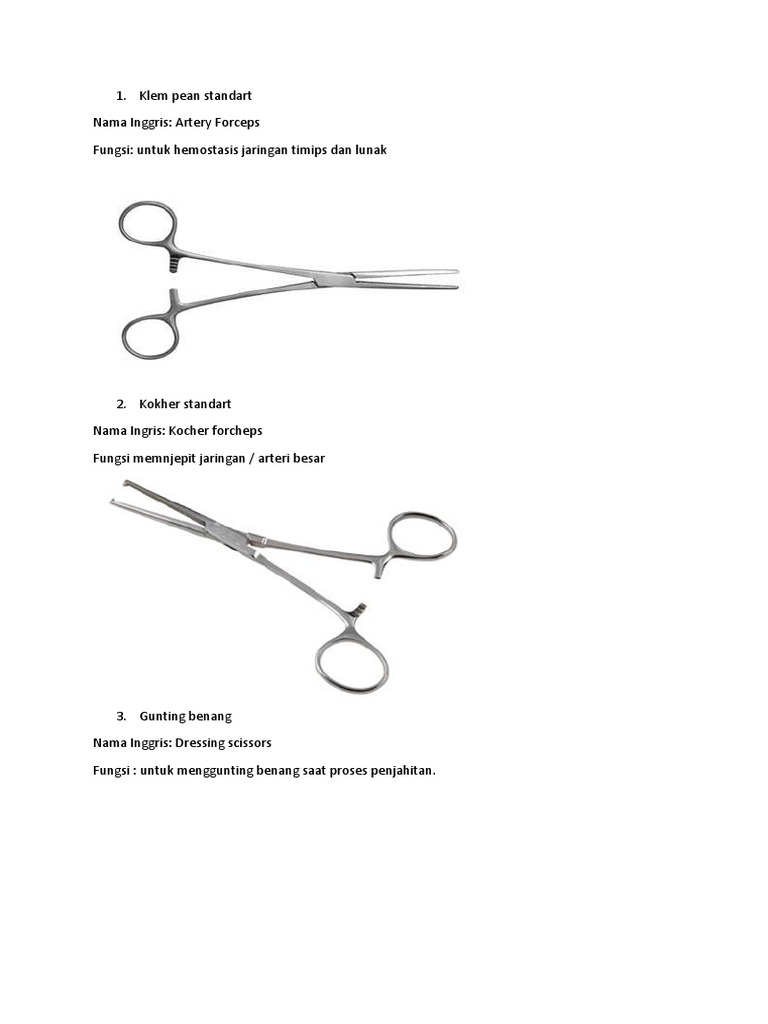 1. Klem pean standart

Nama Inggris: Artery Forceps

Fungsi: untuk hemostasis jaringan timips dan lunak

2. Kokher standart

Nama Ingris: Kocher forcheps

Fungsi memnjepit jaringan / arteri besar

3. Gunting benang

Nama Inggris: Dressing scissors

Fungsi : untuk menggunting benang saat proses penjahitan.