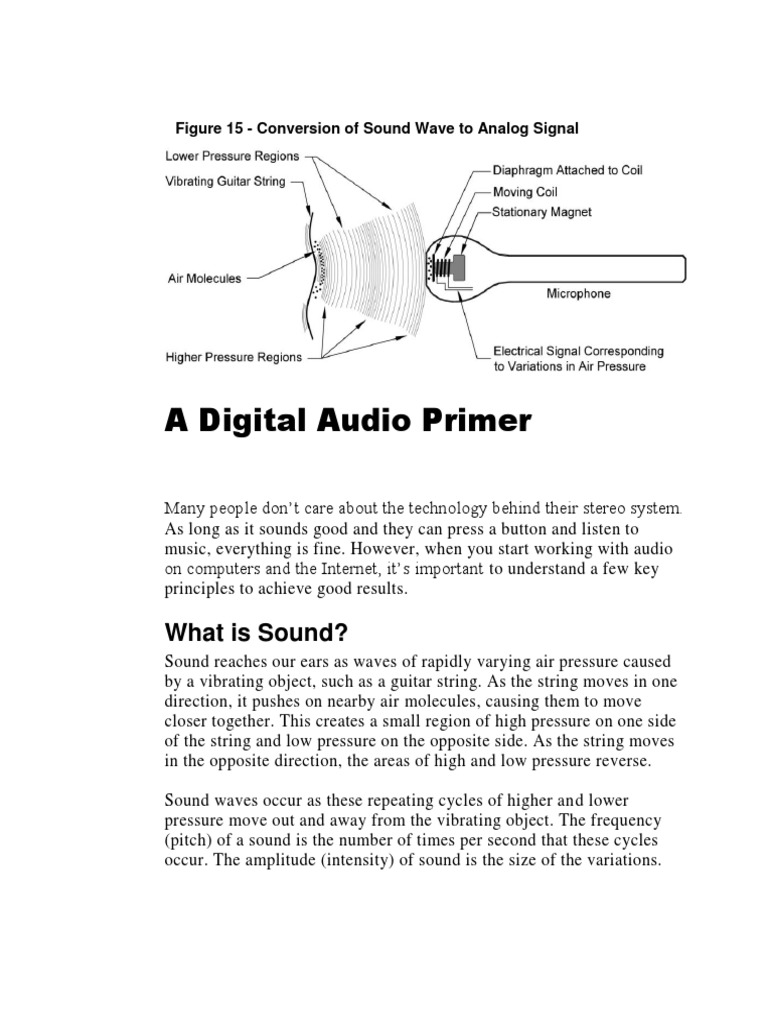 Figure 15 - Conversion of Sound Wave to Analog Signal

Lower Pressure Regions
Vibrating Guitar String
Air Molecules
Higher Pressure Regions
Diaphragm Attached to Coil
Moving Coil
Stationary Magnet
Microphone
Electrical Signal Corresponding to Variations in Air Pressure

A Digital Audio Primer

Many people don't care about the technology behind their stereo system. As long as it sounds good and they can press a button and listen to music, everything is fine. However, when you start working with audio on computers and the Internet, it's important to understand a few key principles to achieve good results.

What is Sound?

Sound reaches our ears as waves of rapidly varying air pressure caused by a vibrating object, such as a guitar string. As the string moves in one direction, it pushes on nearby air molecules, causing them to move closer together. This creates a small region of high pressure on one side of the string and low pressure on the opposite side. As the string moves in the opposite direction, the areas of high and low pressure reverse.

Sound waves occur as these repeating cycles of higher and lower pressure move out and away from the vibrating object. The frequency (pitch) of a sound is the number of times per second that these cycles occur. The amplitude (intensity) of sound is the size of the variations.