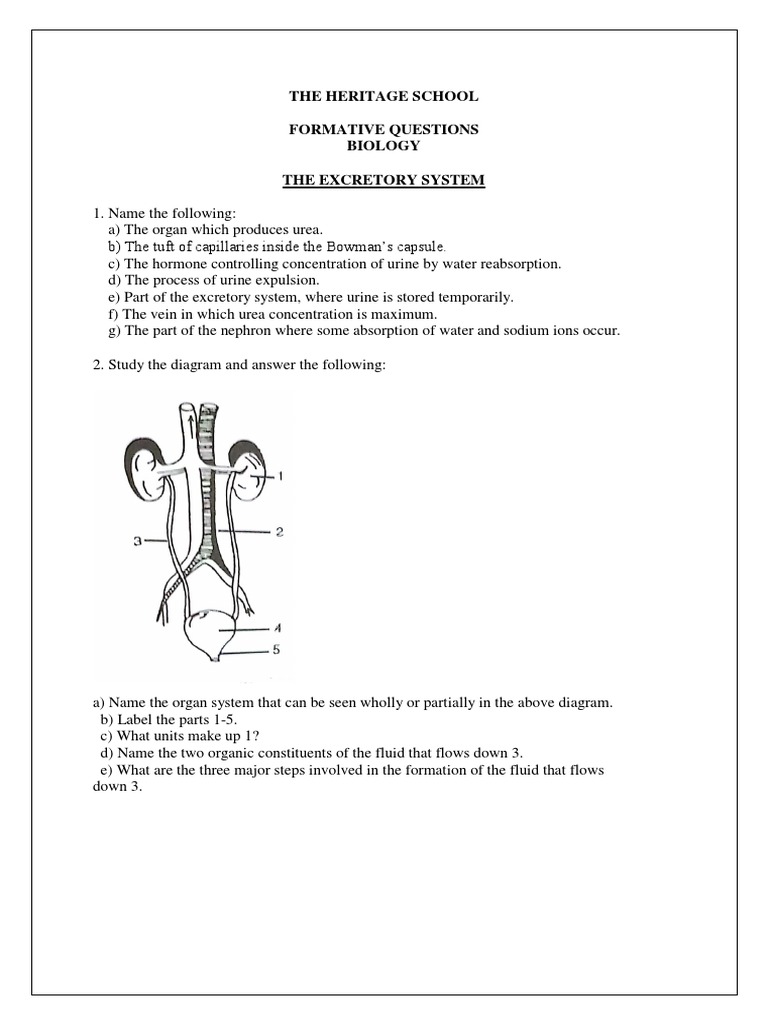 THE HERITAGE SCHOOL

FORMATIVE QUESTIONS
BIOLOGY

THE EXCRETORY SYSTEM

1. Name the following:
a) The organ which produces urea.
b) The tuft of capillaries inside the Bowman's capsule.
c) The hormone controlling concentration of urine by water reabsorption.
d) The process of urine expulsion.
e) Part of the excretory system, where urine is stored temporarily.
f) The vein in which urea concentration is maximum.
g) The part of the nephron where some absorption of water and sodium ions occur.

2. Study the diagram and answer the following:

1
2
3
4
5

a) Name the organ system that can be seen wholly or partially in the above diagram.
b) Label the parts 1-5.
c) What units make up 1?
d) Name the two organic constituents of the fluid that flows down 3.
e) What are the three major steps involved in the formation of the fluid that flows down 3.