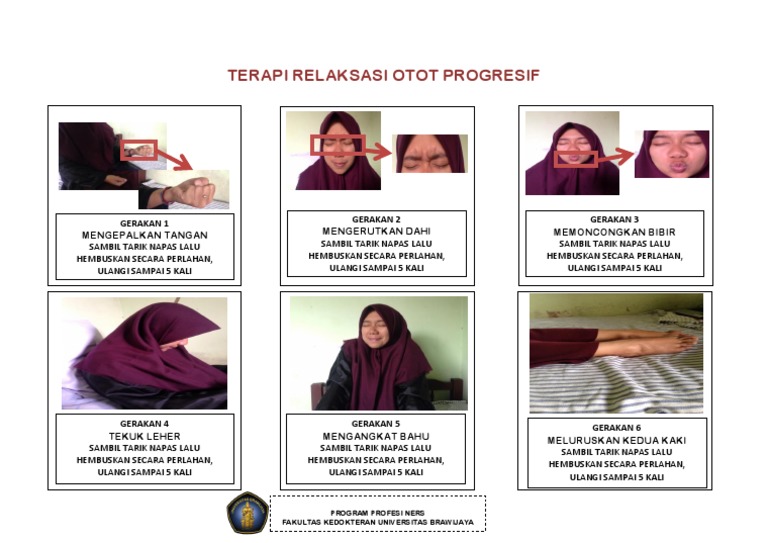 TERAPI RELAKSASI OTOT PROGRESIF

GERAKAN 1
MENGEPALKAN TANGAN
SAMBIL TARIK NAPAS LALU HEMBUSKAN SECARA PERLAHAN, ULANGI SAMPAI 5 KALI

GERAKAN 2
MENGERUTKAN DAHI
SAMBIL TARIK NAPAS LALU HEMBUSKAN SECARA PERLAHAN, ULANGI SAMPAI 5 KALI

GERAKAN 3
MEMONCONGKAN BIBIR
SAMBIL TARIK NAPAS LALU HEMBUSKAN SECARA PERLAHAN, ULANGI SAMPAI 5 KALI

GERAKAN 4
TEKUK LEHER
SAMBIL TARIK NAPAS LALU HEMBUSKAN SECARA PERLAHAN, ULANGI SAMPAI 5 KALI

GERAKAN 5
MENGANGKAT BAHU
SAMBIL TARIK NAPAS LALU HEMBUSKAN SECARA PERLAHAN, ULANGI SAMPAI 5 KALI

GERAKAN 6
MELURUSKAN KEDUA KAKI
SAMBIL TARIK NAPAS LALU HEMBUSKAN SECARA PERLAHAN, ULANGI SAMPAI 5 KALI

PROGRAM PROFESI NERS
FAKULTAS KEDOKTERAN UNIVERSITAS BRAWIJAYA