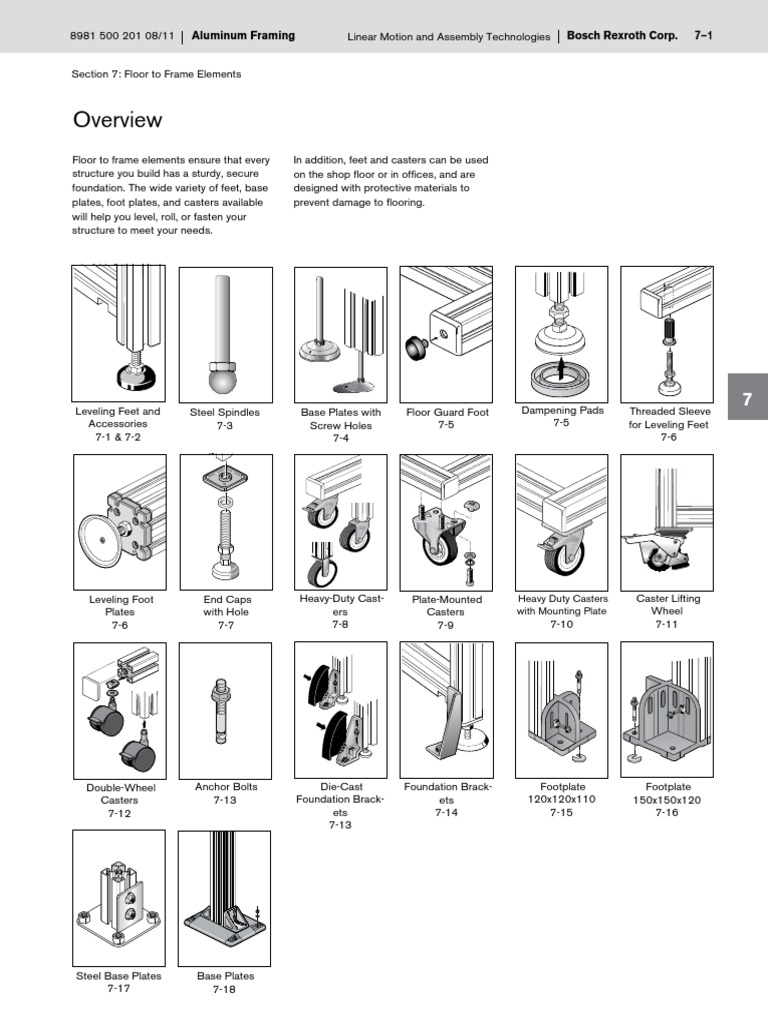 8981 500 201 08/11 | Aluminum Framing Linear Motion and Assembly Technologies | Bosch Rexroth Corp. 7–1

Section 7: Floor to Frame Elements

Overview

Floor to frame elements ensure that every structure you build has a sturdy, secure foundation. The wide variety of feet, base plates, foot plates, and casters available will help you level, roll, or fasten your structure to meet your needs.

In addition, feet and casters can be used on the shop floor or in offices, and are designed with protective materials to prevent damage to flooring.

7

Leveling Feet and Accessories 7-1 & 7-2

Steel Spindles 7-3

Base Plates with Screw Holes 7-4

Floor Guard Foot 7-5

Dampening Pads 7-5

Threaded Sleeve for Leveling Feet 7-6

Leveling Foot Plates 7-6

End Caps with Hole 7-7

Heavy-Duty Casters 7-8

Plate-Mounted Casters 7-9

Heavy Duty Casters with Mounting Plate 7-10

Caster Lifting Wheel 7-11

Double-Wheel Casters 7-12

Anchor Bolts 7-13

Die-Cast Foundation Brackets 7-13

Foundation Brackets 7-14

Footplate 120x120x110 7-15

Footplate 150x150x120 7-16

Steel Base Plates 7-17

Base Plates 7-18