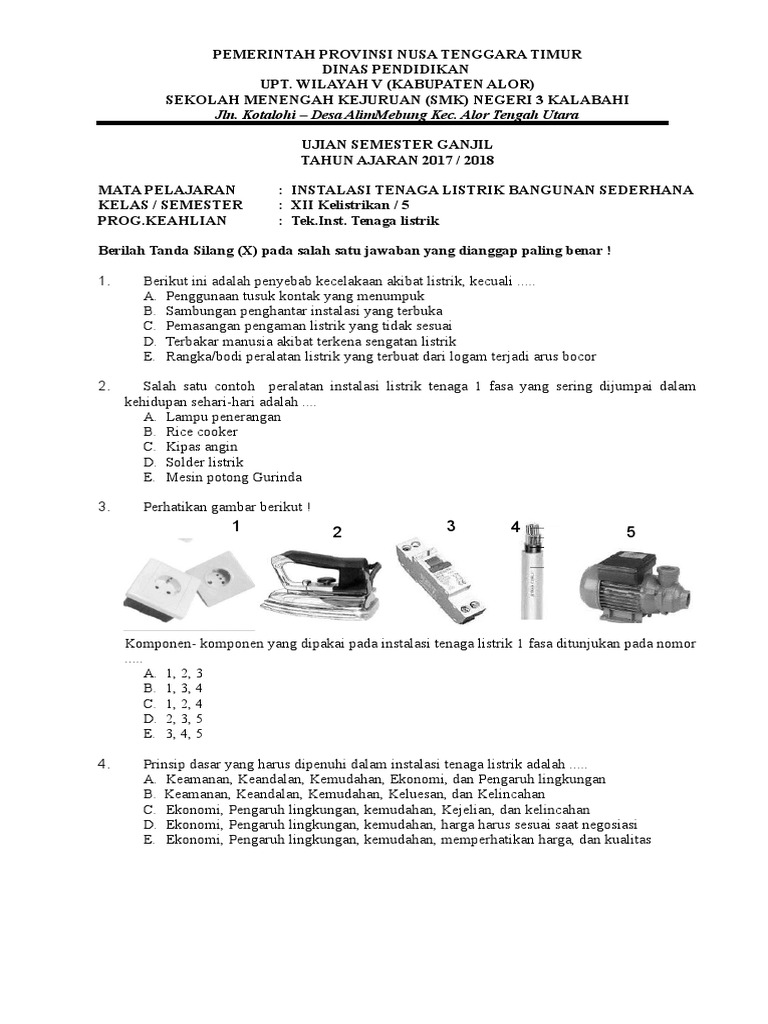 PEMERINTAH PROVINSI NUSA TENGGARA TIMUR
DINAS PENDIDIKAN
UPT. WILAYAH V (KABUPATEN ALOR)
SEKOLAH MENENGAH KEJURUAN (SMK) NEGERI 3 KALABAHI
Jln. Kotalohi – Desa AlimMebung Kec. Alor Tengah Utara

UJIAN SEMESTER GANJIL
TAHUN AJARAN 2017 / 2018

MATA PELAJARAN : INSTALASI TENAGA LISTRIK BANGUNAN SEDERHANA
KELAS / SEMESTER : XII Kelistrikan / 5
PROG.KEAHLIAN : Tek.Inst. Tenaga listrik

Berilah Tanda Silang (X) pada salah satu jawaban yang dianggap paling benar !

1. Berikut ini adalah penyebab kecelakaan akibat listrik, kecuali .....
A. Penggunaan tusuk kontak yang menumpuk
B. Sambungan penghantar instalasi yang terbuka
C. Pemasangan pengaman listrik yang tidak sesuai
D. Terbakar manusia akibat terkena sengatan listrik
E. Rangka/bodi peralatan listrik yang terbuat dari logam terjadi arus bocor

2. Salah satu contoh peralatan instalasi listrik tenaga 1 fasa yang sering dijumpai dalam kehidupan sehari-hari adalah ....
A. Lampu penerangan
B. Rice cooker
C. Kipas angin
D. Solder listrik
E. Mesin potong Gurinda

3. Perhatikan gambar berikut !
1 2 3 4 5
Komponen- komponen yang dipakai pada instalasi tenaga listrik 1 fasa ditunjukan pada nomor .....
A. 1, 2, 3
B. 1, 3, 4
C. 1, 2, 4
D. 2, 3, 5
E. 3, 4, 5

4. Prinsip dasar yang harus dipenuhi dalam instalasi tenaga listrik adalah .....
A. Keamanan, Keandalan, Kemudahan, Ekonomi, dan Pengaruh lingkungan
B. Keamanan, Keandalan, Kemudahan, Keluesan, dan Kelincahan
C. Ekonomi, Pengaruh lingkungan, kemudahan, Kejelian, dan kelincahan
D. Ekonomi, Pengaruh lingkungan, kemudahan, harga harus sesuai saat negosiasi
E. Ekonomi, Pengaruh lingkungan, kemudahan, memperhatikan harga, dan kualitas