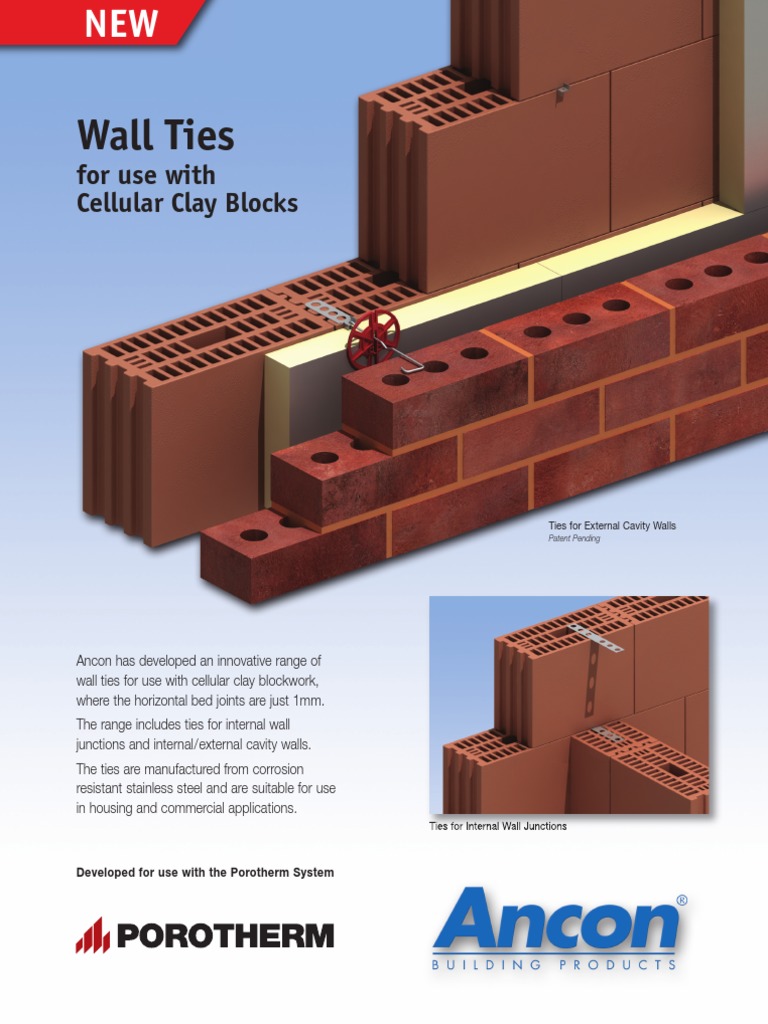 NEW

Wall Ties
for use with
Cellular Clay Blocks

Ties for External Cavity Walls
Patent Pending

Ancon has developed an innovative range of wall ties for use with cellular clay blockwork, where the horizontal bed joints are just 1mm.

The range includes ties for internal wall junctions and internal/external cavity walls.

The ties are manufactured from corrosion resistant stainless steel and are suitable for use in housing and commercial applications.

Ties for Internal Wall Junctions

Developed for use with the Porotherm System

POROTHERM

Ancon®
BUILDING PRODUCTS