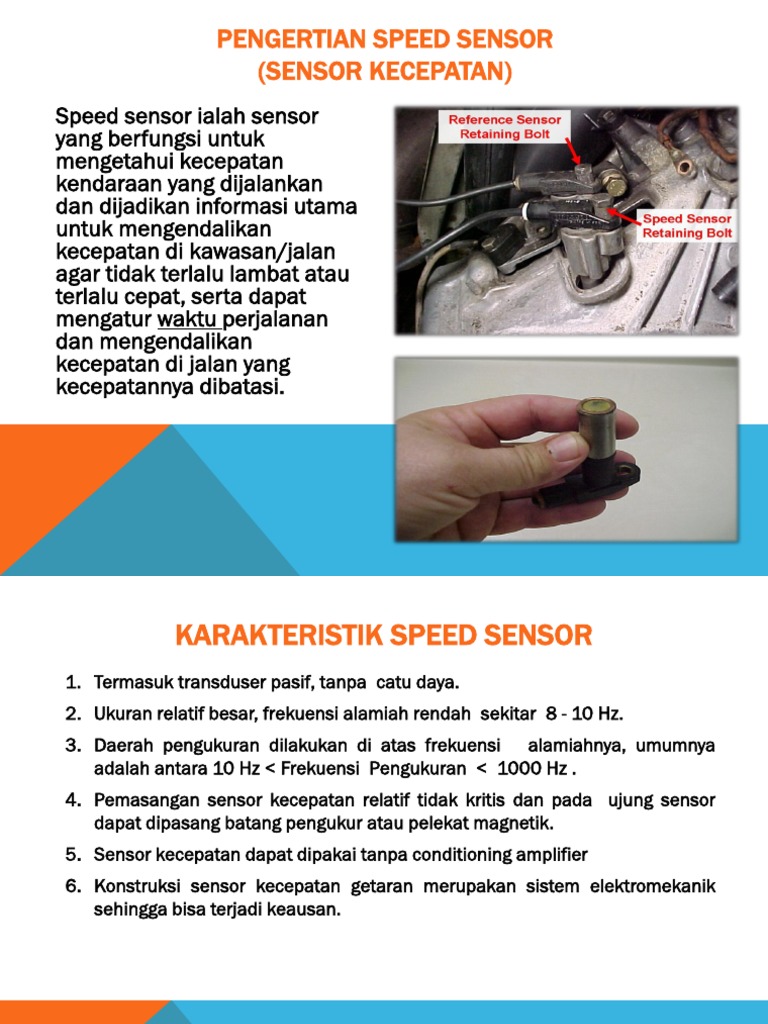 PENGERTIAN SPEED SENSOR
(SENSOR KECEPATAN)

Speed sensor ialah sensor yang berfungsi untuk mengetahui kecepatan kendaraan yang dijalankan dan dijadikan informasi utama untuk mengendalikan kecepatan di kawasan/jalan agar tidak terlalu lambat atau terlalu cepat, serta dapat mengatur waktu perjalanan dan mengendalikan kecepatan di jalan yang kecepatannya dibatasi.

Reference Sensor Retaining Bolt

Speed Sensor Retaining Bolt

KARAKTERISTIK SPEED SENSOR

1. Termasuk transduser pasif, tanpa catu daya.
2. Ukuran relatif besar, frekuensi alamiah rendah sekitar 8 - 10 Hz.
3. Daerah pengukuran dilakukan di atas frekuensi alamiahnya, umumnya adalah antara 10 Hz < Frekuensi Pengukuran < 1000 Hz .
4. Pemasangan sensor kecepatan relatif tidak kritis dan pada ujung sensor dapat dipasang batang pengukur atau pelekat magnetik.
5. Sensor kecepatan dapat dipakai tanpa conditioning amplifier
6. Konstruksi sensor kecepatan getaran merupakan sistem elektromekanik sehingga bisa terjadi keausan.