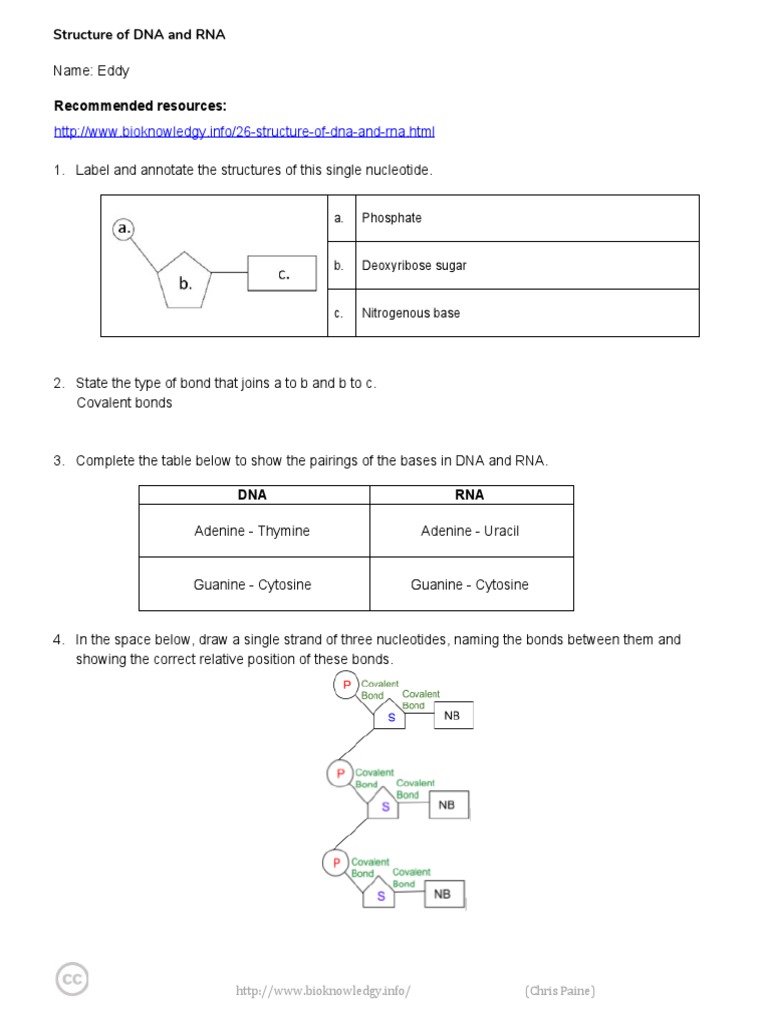 Structure of DNA and RNA

Name: Eddy

Recommended resources:

http://www.bioknowledgy.info/26-structure-of-dna-and-rna.html

1. Label and annotate the structures of this single nucleotide.

a.

b.

c.

| a. | Phosphate |
|---|---|
| b. | Deoxyribose sugar |
| c. | Nitrogenous base |

2. State the type of bond that joins a to b and b to c.
Covalent bonds

3. Complete the table below to show the pairings of the bases in DNA and RNA.

| DNA | RNA |
|---|---|
| Adenine - Thymine | Adenine - Uracil |
| Guanine - Cytosine | Guanine - Cytosine |

4. In the space below, draw a single strand of three nucleotides, naming the bonds between them and showing the correct relative position of these bonds.

P Covalent Bond Covalent Bond S NB

P Covalent Bond Covalent Bond S NB

P Covalent Bond Covalent Bond S NB

cc

http://www.bioknowledgy.info/ (Chris Paine)