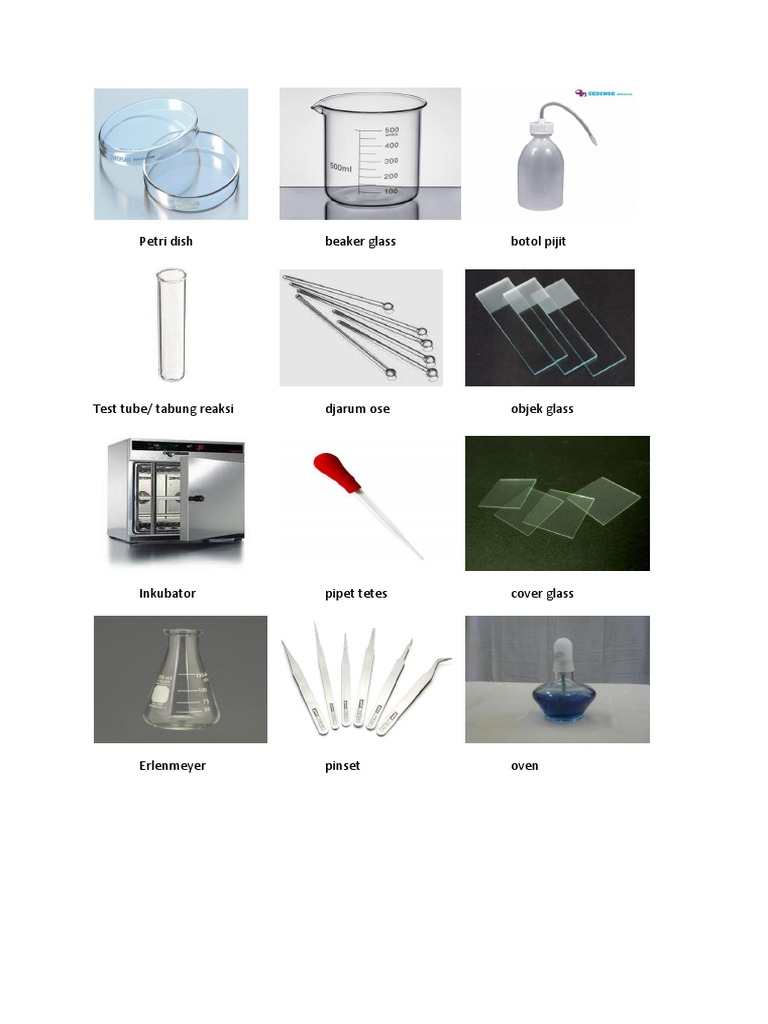 500ml 500 400 300 200 100

Petri dish

beaker glass

botol pijit

Test tube/ tabung reaksi

djarum ose

objek glass

Inkubator

pipet tetes

cover glass

Erlenmeyer

pinset

oven