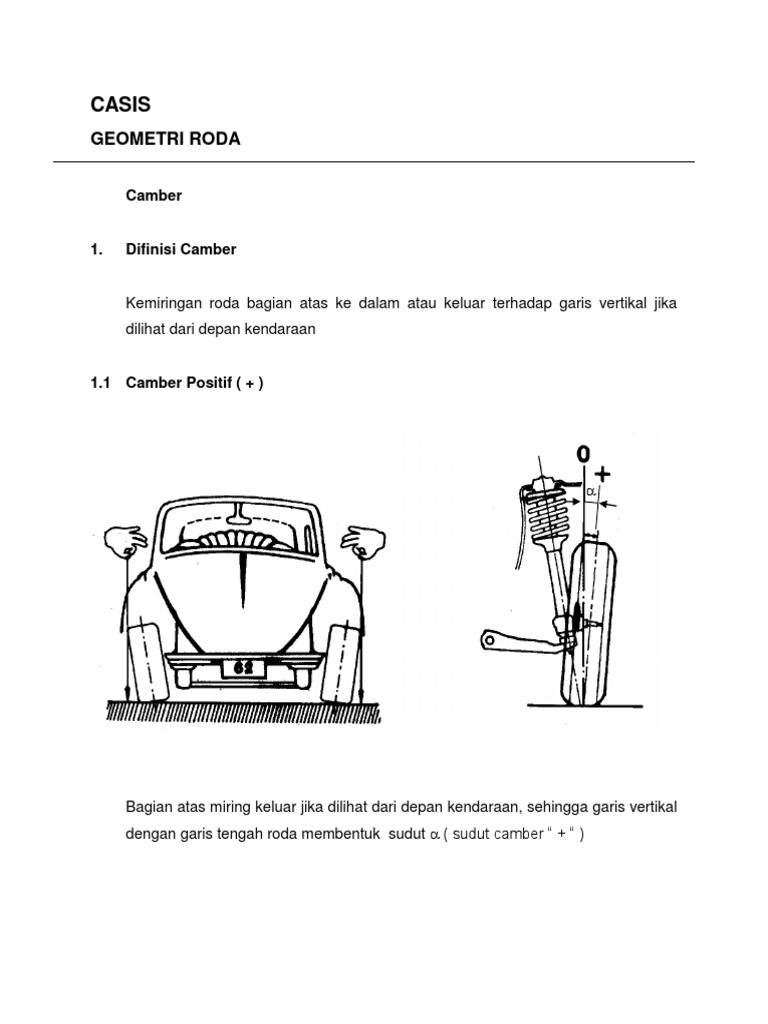 CASIS

GEOMETRI RODA

Camber

1. Difinisi Camber

Kemiringan roda bagian atas ke dalam atau keluar terhadap garis vertikal jika dilihat dari depan kendaraan

1.1 Camber Positif ( + )

62

0

+

$\alpha$

Bagian atas miring keluar jika dilihat dari depan kendaraan, sehingga garis vertikal dengan garis tengah roda membentuk sudut $\alpha$ ( sudut camber " + " )