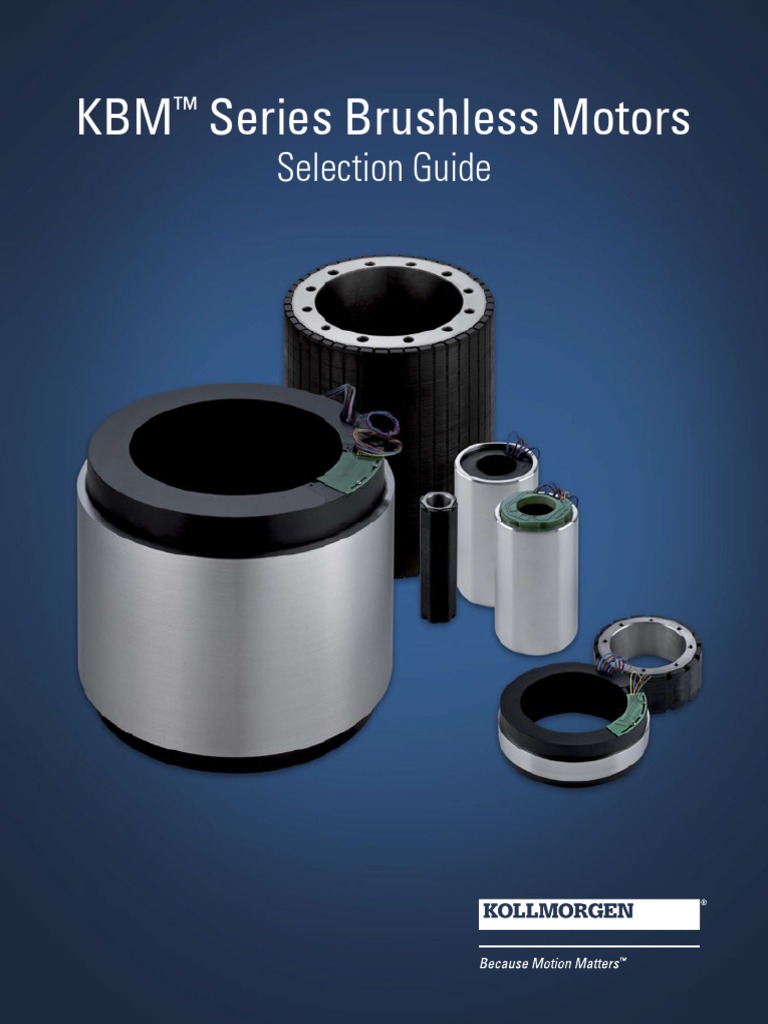 KBM™ Series Brushless Motors
Selection Guide

KOLLMORGEN®

Because Motion Matters™