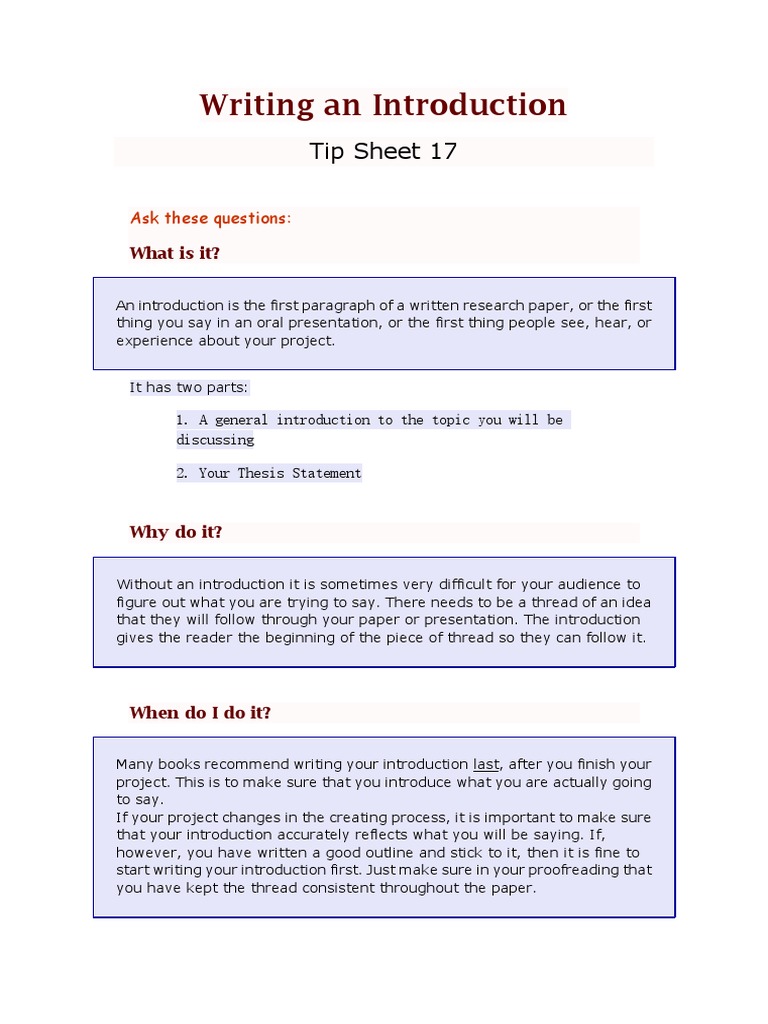 Writing an Introduction

Tip Sheet 17

Ask these questions:

What is it?

An introduction is the first paragraph of a written research paper, or the first thing you say in an oral presentation, or the first thing people see, hear, or experience about your project.

It has two parts:

1. A general introduction to the topic you will be discussing

2. Your Thesis Statement

Why do it?

Without an introduction it is sometimes very difficult for your audience to figure out what you are trying to say. There needs to be a thread of an idea that they will follow through your paper or presentation. The introduction gives the reader the beginning of the piece of thread so they can follow it.

When do I do it?

Many books recommend writing your introduction last, after you finish your project. This is to make sure that you introduce what you are actually going to say.
If your project changes in the creating process, it is important to make sure that your introduction accurately reflects what you will be saying. If, however, you have written a good outline and stick to it, then it is fine to start writing your introduction first. Just make sure in your proofreading that you have kept the thread consistent throughout the paper.