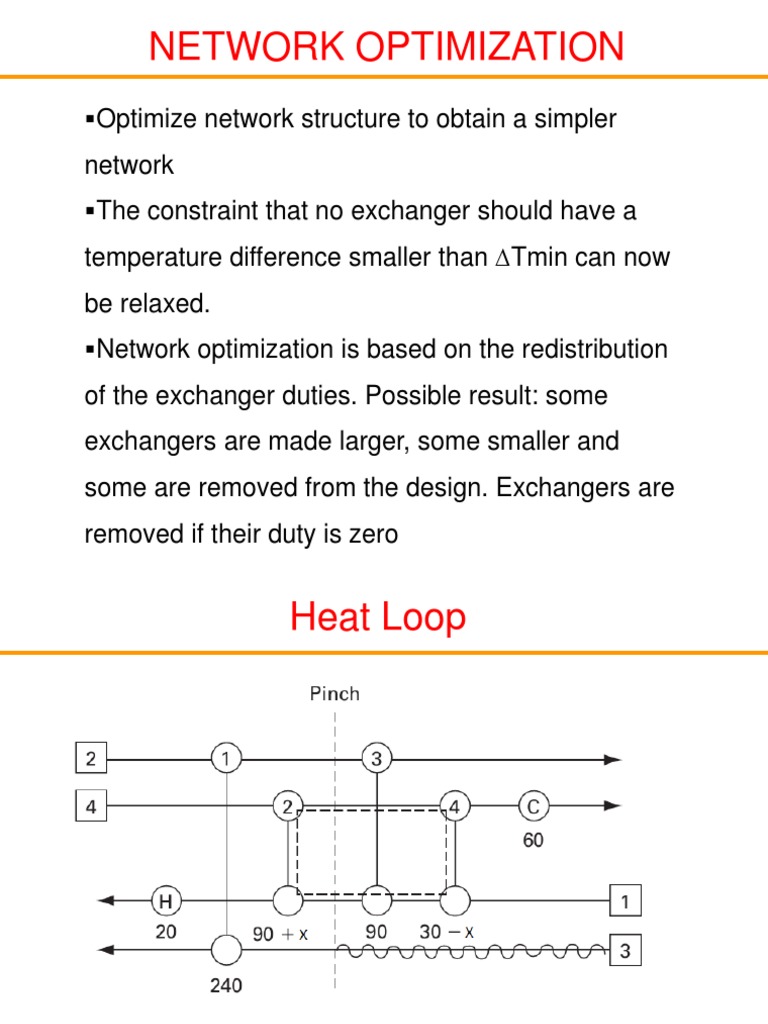 NETWORK OPTIMIZATION

▪Optimize network structure to obtain a simpler network

▪The constraint that no exchanger should have a temperature difference smaller than ∆Tmin can now be relaxed.

▪Network optimization is based on the redistribution of the exchanger duties. Possible result: some exchangers are made larger, some smaller and some are removed from the design. Exchangers are removed if their duty is zero

Heat Loop

Pinch

2
1
3
4
2
4
C
60
H
1
20
90 + x
90
30 − x
3
240