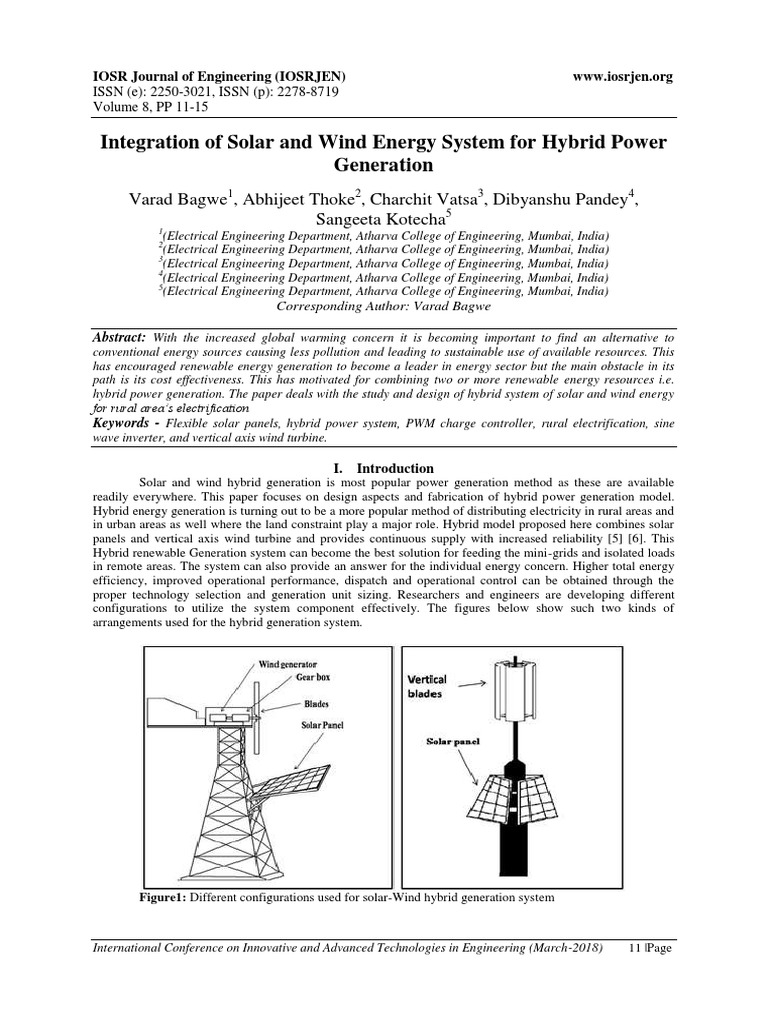 IOSR Journal of Engineering (IOSRJEN) www.iosrjen.org
ISSN (e): 2250-3021, ISSN (p): 2278-8719
Volume 8, PP 11-15

Integration of Solar and Wind Energy System for Hybrid Power Generation

Varad Bagwe$^1$, Abhijeet Thoke$^2$, Charchit Vatsa$^3$, Dibyanshu Pandey$^4$, Sangeeta Kotecha$^5$

$^1$(Electrical Engineering Department, Atharva College of Engineering, Mumbai, India)
$^2$(Electrical Engineering Department, Atharva College of Engineering, Mumbai, India)
$^3$(Electrical Engineering Department, Atharva College of Engineering, Mumbai, India)
$^4$(Electrical Engineering Department, Atharva College of Engineering, Mumbai, India)
$^5$(Electrical Engineering Department, Atharva College of Engineering, Mumbai, India)
Corresponding Author: Varad Bagwe

Abstract: With the increased global warming concern it is becoming important to find an alternative to conventional energy sources causing less pollution and leading to sustainable use of available resources. This has encouraged renewable energy generation to become a leader in energy sector but the main obstacle in its path is its cost effectiveness. This has motivated for combining two or more renewable energy resources i.e. hybrid power generation. The paper deals with the study and design of hybrid system of solar and wind energy for rural area's electrification
Keywords - Flexible solar panels, hybrid power system, PWM charge controller, rural electrification, sine wave inverter, and vertical axis wind turbine.

I. Introduction

Solar and wind hybrid generation is most popular power generation method as these are available readily everywhere. This paper focuses on design aspects and fabrication of hybrid power generation model. Hybrid energy generation is turning out to be a more popular method of distributing electricity in rural areas and in urban areas as well where the land constraint play a major role. Hybrid model proposed here combines solar panels and vertical axis wind turbine and provides continuous supply with increased reliability [5] [6]. This Hybrid renewable Generation system can become the best solution for feeding the mini-grids and isolated loads in remote areas. The system can also provide an answer for the individual energy concern. Higher total energy efficiency, improved operational performance, dispatch and operational control can be obtained through the proper technology selection and generation unit sizing. Researchers and engineers are developing different configurations to utilize the system component effectively. The figures below show such two kinds of arrangements used for the hybrid generation system.

Wind generator
Gear box
Blades
Solar Panel

Vertical blades
Solar panel

Figure1: Different configurations used for solar-Wind hybrid generation system

International Conference on Innovative and Advanced Technologies in Engineering (March-2018) 11 |Page