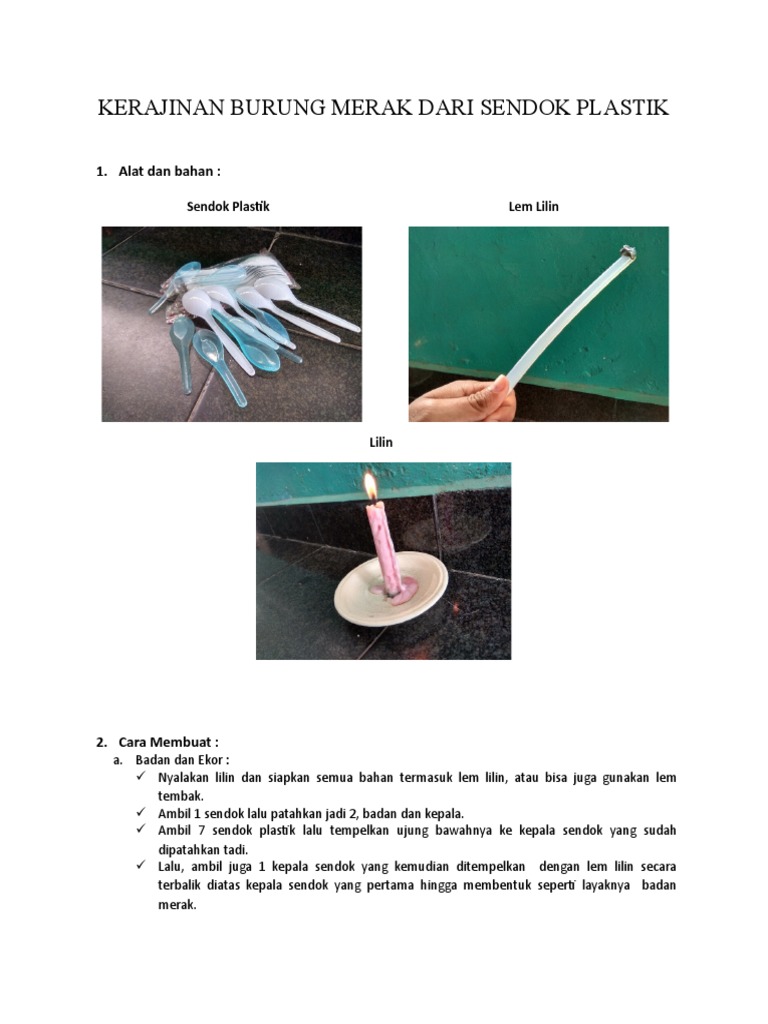 KERAJINAN BURUNG MERAK DARI SENDOK PLASTIK

1. Alat dan bahan :

Sendok Plastik

Lem Lilin

Lilin

2. Cara Membuat :

a. Badan dan Ekor :

✓ Nyalakan lilin dan siapkan semua bahan termasuk lem lilin, atau bisa juga gunakan lem tembak.

✓ Ambil 1 sendok lalu patahkan jadi 2, badan dan kepala.

✓ Ambil 7 sendok plastik lalu tempelkan ujung bawahnya ke kepala sendok yang sudah dipatahkan tadi.

✓ Lalu, ambil juga 1 kepala sendok yang kemudian ditempelkan dengan lem lilin secara terbalik diatas kepala sendok yang pertama hingga membentuk seperti layaknya badan merak.