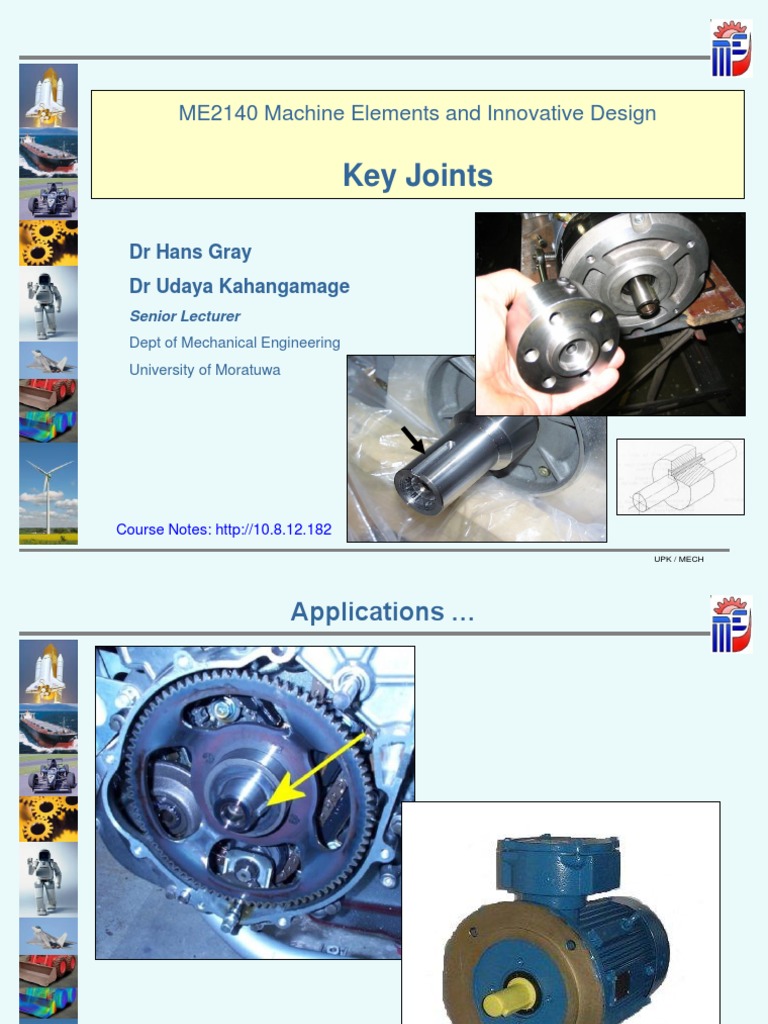 ME2140 Machine Elements and Innovative Design

Key Joints

Dr Hans Gray

Dr Udaya Kahangamage

Senior Lecturer

Dept of Mechanical Engineering

University of Moratuwa

Course Notes: http://10.8.12.182

UPK / MECH

Applications …