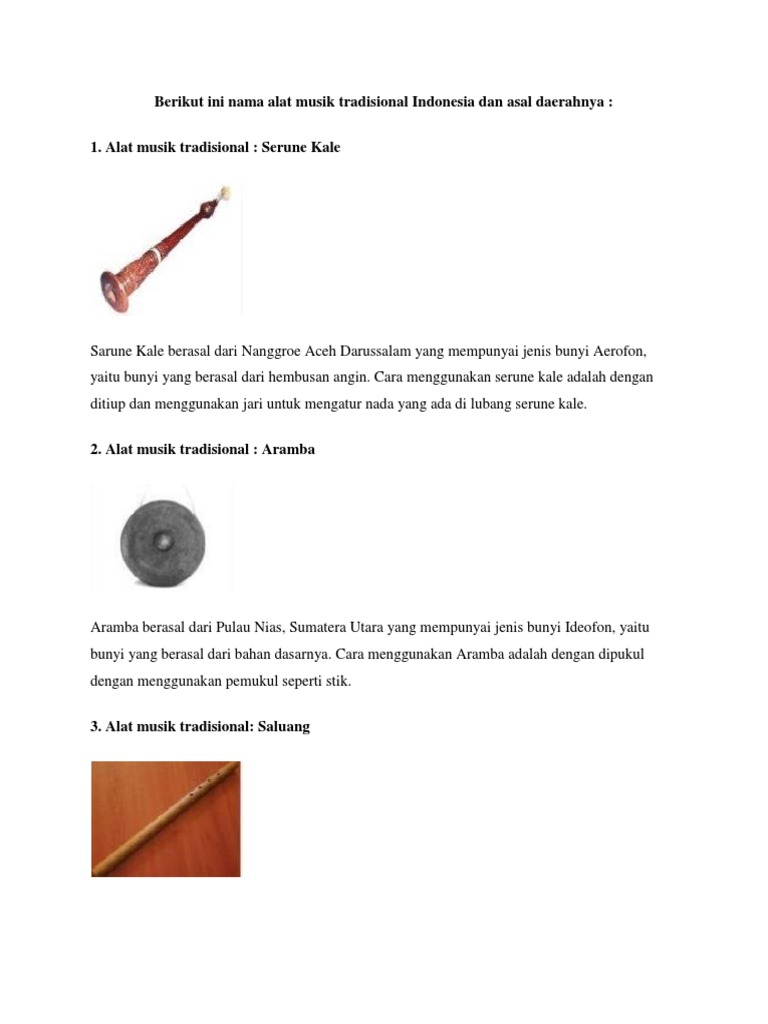 Berikut ini nama alat musik tradisional Indonesia dan asal daerahnya :

1. Alat musik tradisional : Serune Kale

Sarune Kale berasal dari Nanggroe Aceh Darussalam yang mempunyai jenis bunyi Aerofon, yaitu bunyi yang berasal dari hembusan angin. Cara menggunakan serune kale adalah dengan ditiup dan menggunakan jari untuk mengatur nada yang ada di lubang serune kale.

2. Alat musik tradisional : Aramba

Aramba berasal dari Pulau Nias, Sumatera Utara yang mempunyai jenis bunyi Ideofon, yaitu bunyi yang berasal dari bahan dasarnya. Cara menggunakan Aramba adalah dengan dipukul dengan menggunakan pemukul seperti stik.

3. Alat musik tradisional: Saluang