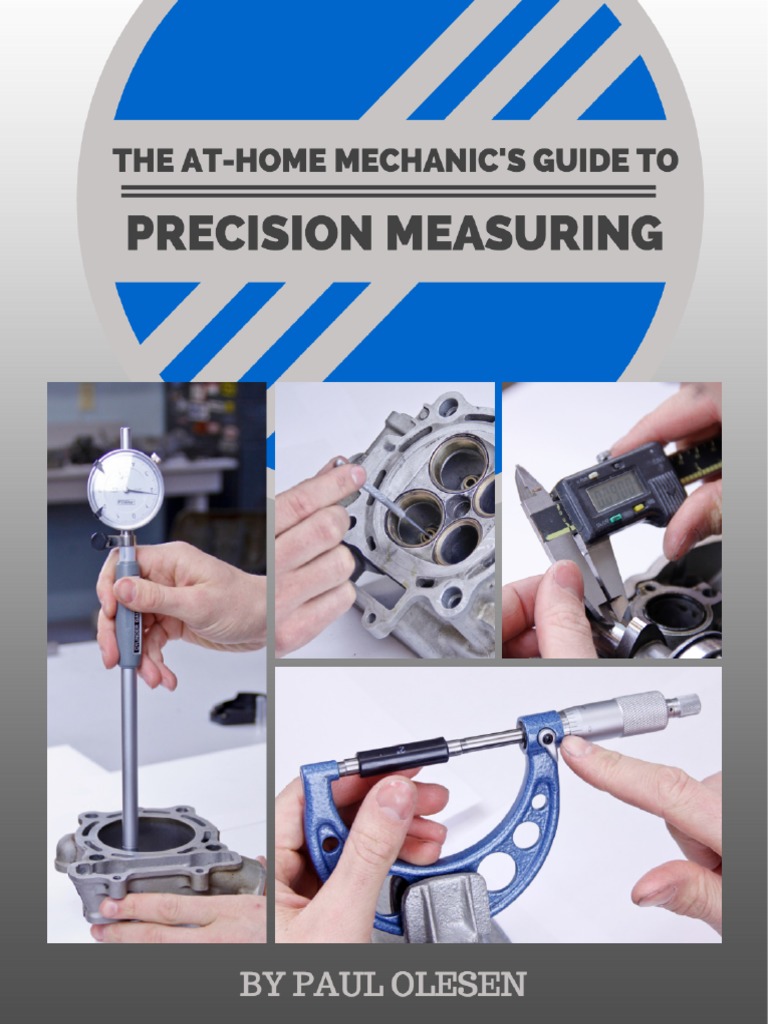 THE AT-HOME MECHANIC'S GUIDE TO

PRECISION MEASURING

BY PAUL OLESEN