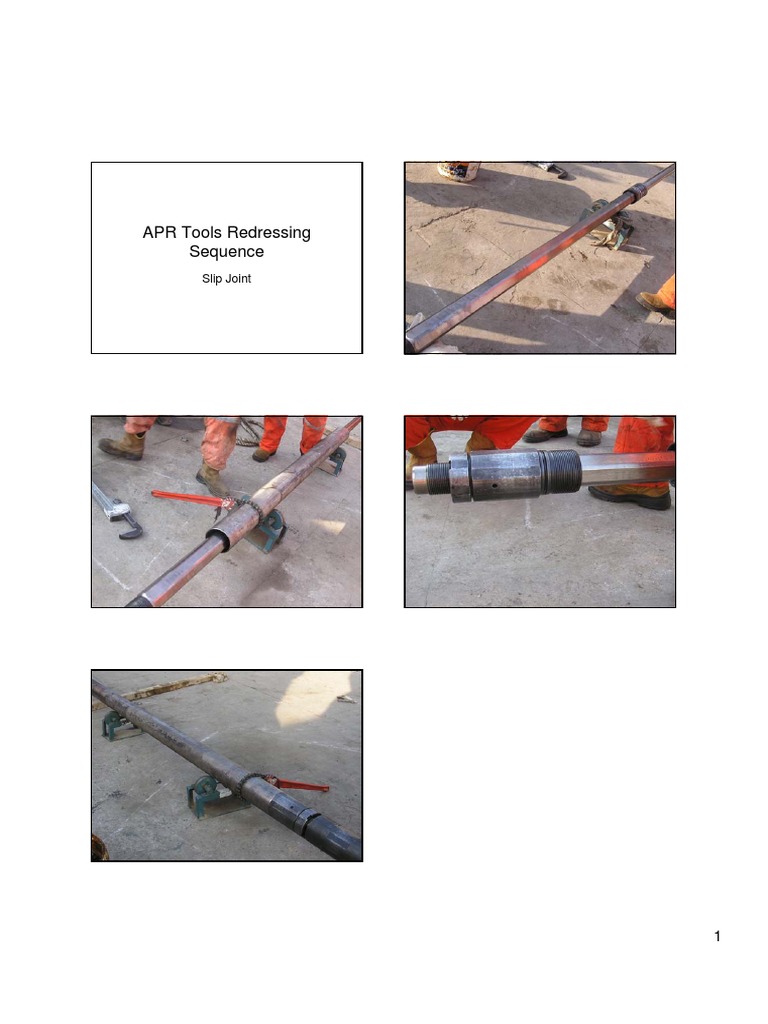 APR Tools Redressing Sequence

Slip Joint

1