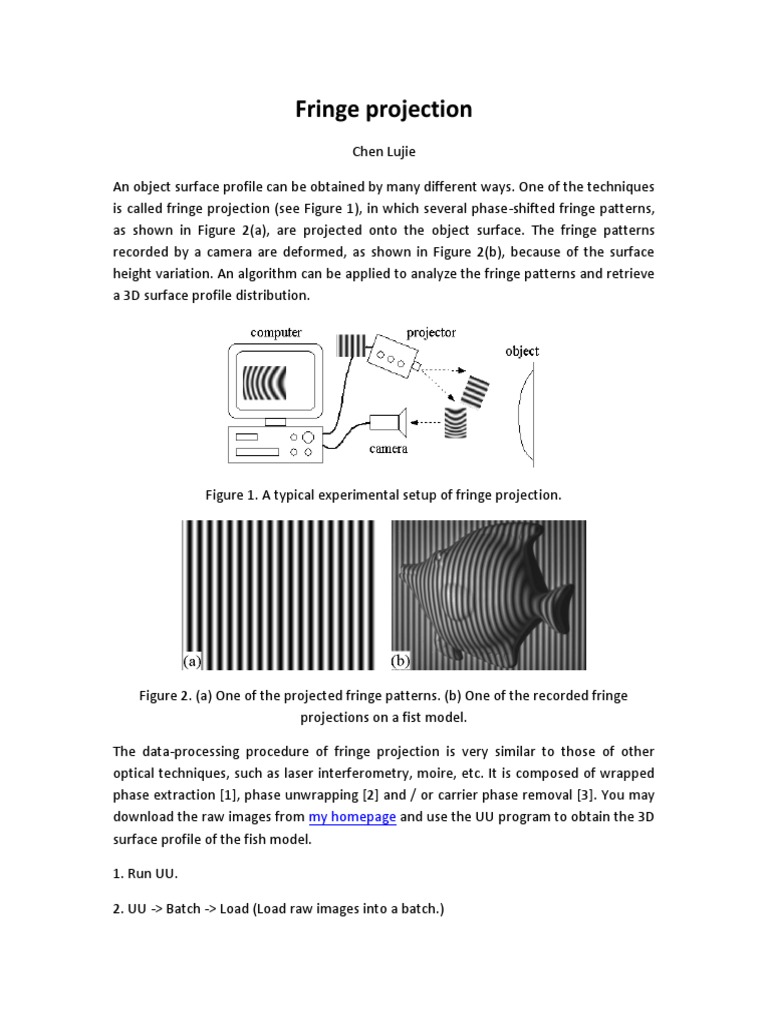 Fringe projection

Chen Lujie

An object surface profile can be obtained by many different ways. One of the techniques is called fringe projection (see Figure 1), in which several phase-shifted fringe patterns, as shown in Figure 2(a), are projected onto the object surface. The fringe patterns recorded by a camera are deformed, as shown in Figure 2(b), because of the surface height variation. An algorithm can be applied to analyze the fringe patterns and retrieve a 3D surface profile distribution.

computer
projector
object
camera

Figure 1. A typical experimental setup of fringe projection.

(a)
(b)

Figure 2. (a) One of the projected fringe patterns. (b) One of the recorded fringe projections on a fist model.

The data-processing procedure of fringe projection is very similar to those of other optical techniques, such as laser interferometry, moire, etc. It is composed of wrapped phase extraction [1], phase unwrapping [2] and / or carrier phase removal [3]. You may download the raw images from my homepage and use the UU program to obtain the 3D surface profile of the fish model.

1. Run UU.

2. UU -> Batch -> Load (Load raw images into a batch.)