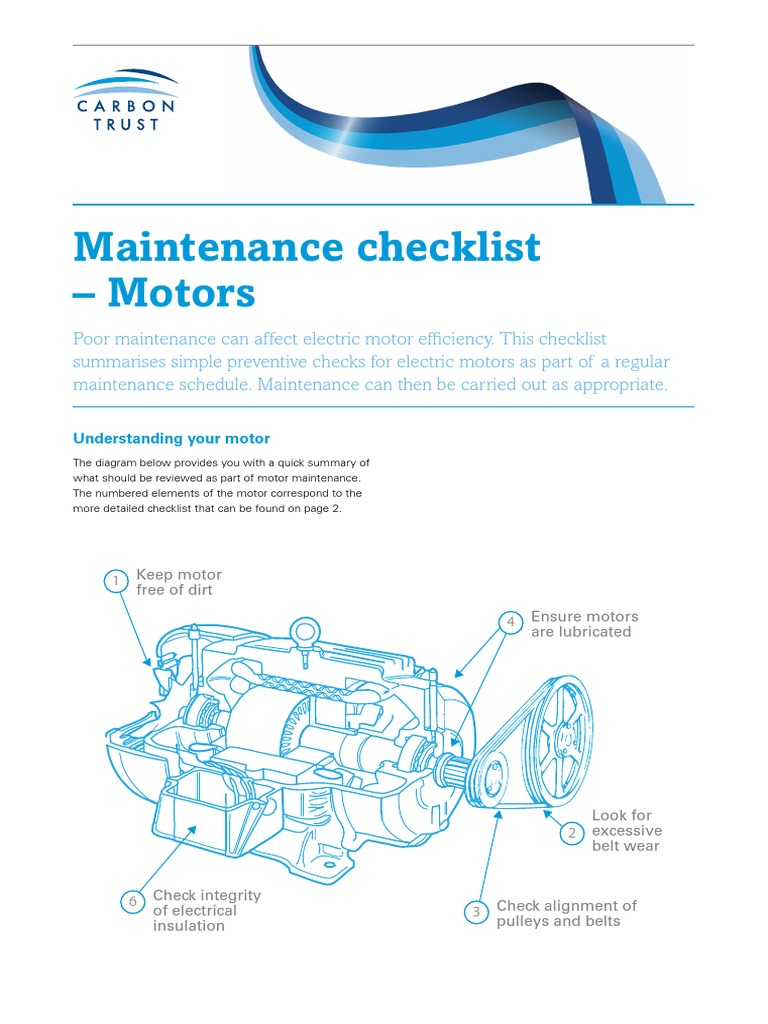 CARBON TRUST

Maintenance checklist – Motors

Poor maintenance can affect electric motor efficiency. This checklist summarises simple preventive checks for electric motors as part of a regular maintenance schedule. Maintenance can then be carried out as appropriate.

Understanding your motor

The diagram below provides you with a quick summary of what should be reviewed as part of motor maintenance. The numbered elements of the motor correspond to the more detailed checklist that can be found on page 2.

1 Keep motor free of dirt

4 Ensure motors are lubricated

2 Look for excessive belt wear

6 Check integrity of electrical insulation

3 Check alignment of pulleys and belts