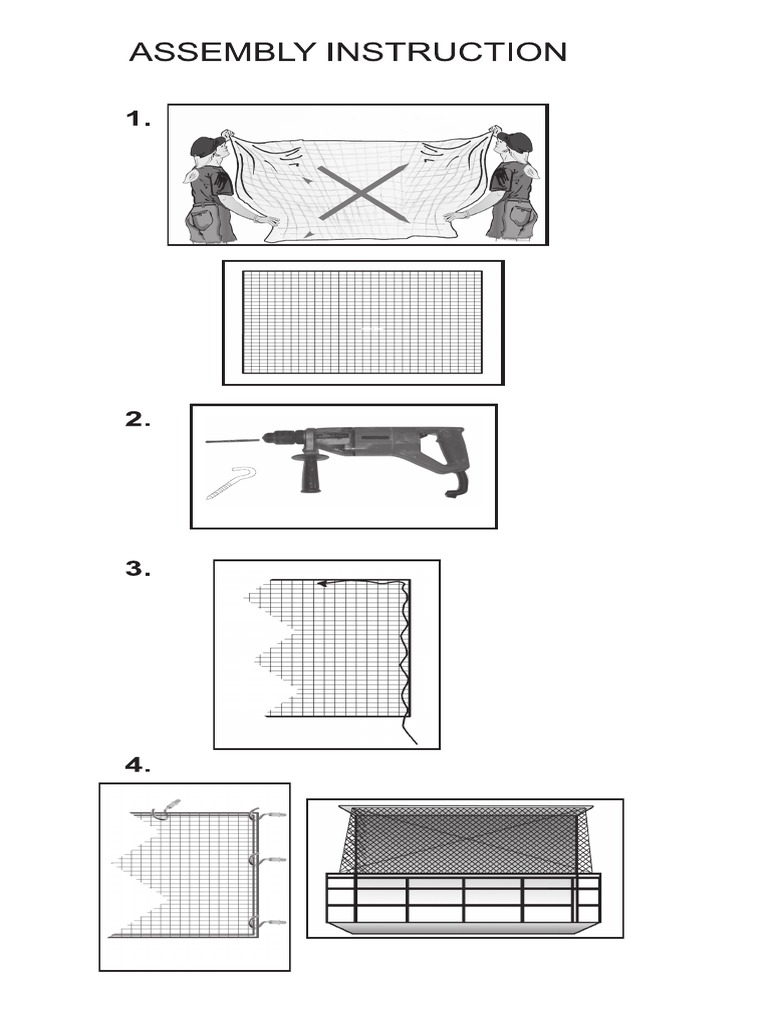 ASSEMBLY INSTRUCTION

1.

2.

3.

4.