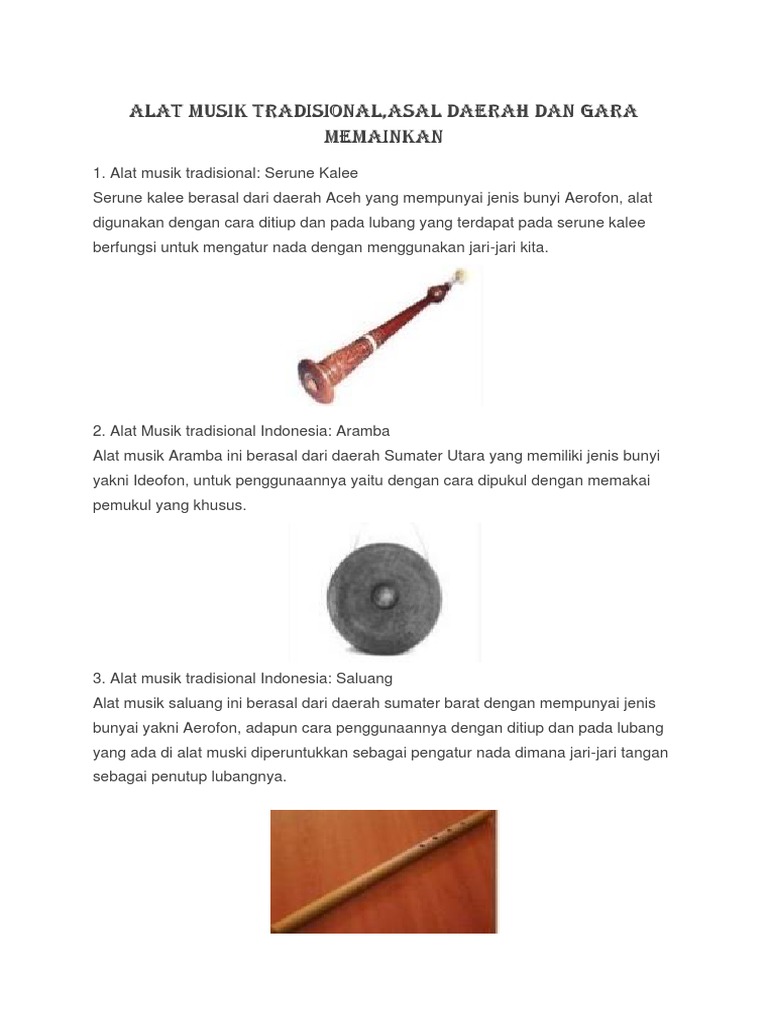 ALAT MUSIK TRADISIONAL,ASAL DAERAH DAN GARA MEMAINKAN

1. Alat musik tradisional: Serune Kalee
Serune kalee berasal dari daerah Aceh yang mempunyai jenis bunyi Aerofon, alat digunakan dengan cara ditiup dan pada lubang yang terdapat pada serune kalee berfungsi untuk mengatur nada dengan menggunakan jari-jari kita.

2. Alat Musik tradisional Indonesia: Aramba
Alat musik Aramba ini berasal dari daerah Sumater Utara yang memiliki jenis bunyi yakni Ideofon, untuk penggunaannya yaitu dengan cara dipukul dengan memakai pemukul yang khusus.

3. Alat musik tradisional Indonesia: Saluang
Alat musik saluang ini berasal dari daerah sumater barat dengan mempunyai jenis bunyai yakni Aerofon, adapun cara penggunaannya dengan ditiup dan pada lubang yang ada di alat muski diperuntukkan sebagai pengatur nada dimana jari-jari tangan sebagai penutup lubangnya.