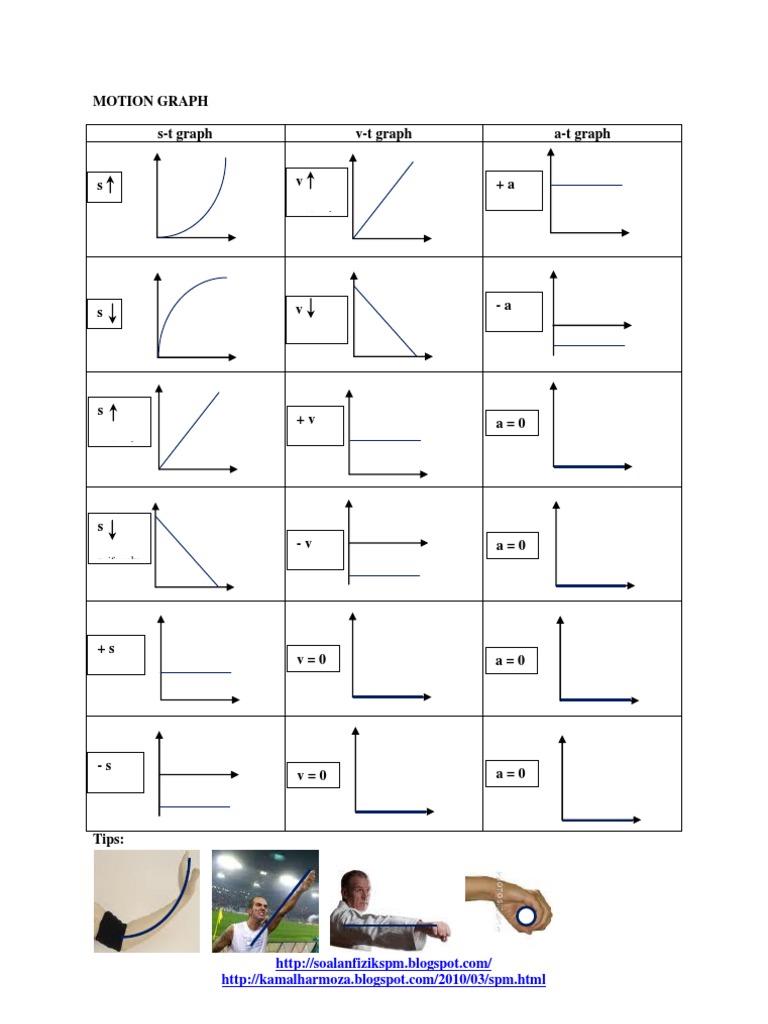 MOTION GRAPH

| s-t graph | v-t graph | a-t graph |
|---|---|---|
| s ↑ | v ↑ | + a |
| s ↓ | v ↓ | - a |
| s ↑ | + v | a = 0 |
| s ↓ | - v | a = 0 |
| + s | v = 0 | a = 0 |
| - s | v = 0 | a = 0 |

Tips:

http://soalanfizikspm.blogspot.com/
http://kamalharmoza.blogspot.com/2010/03/spm.html