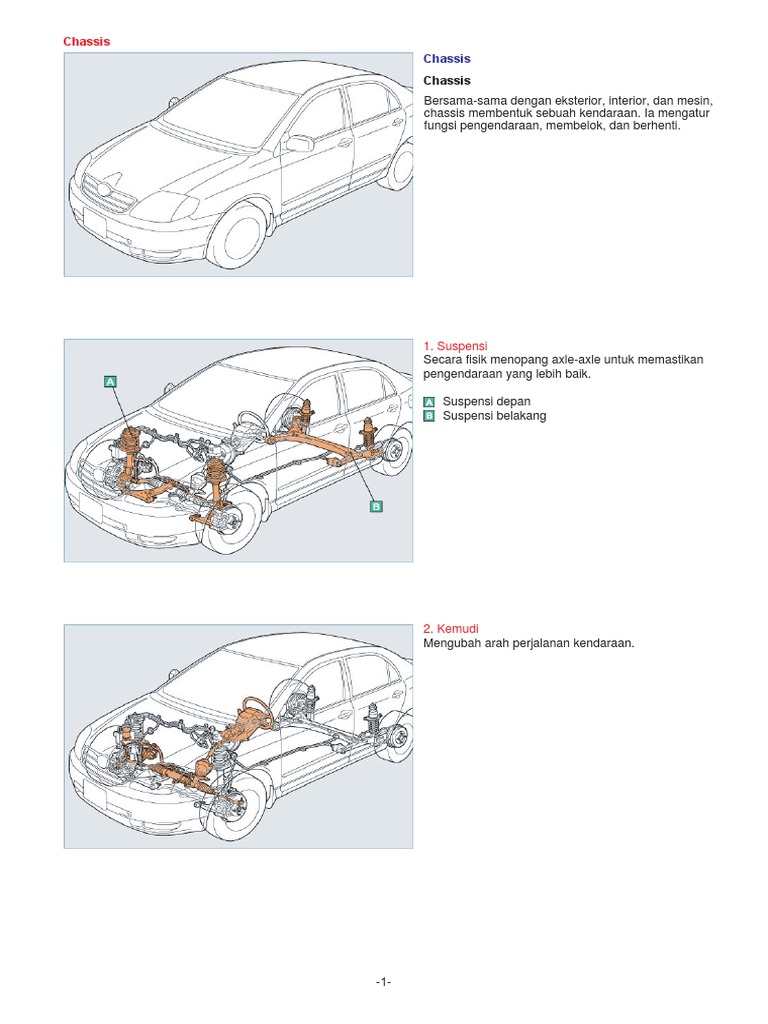 Chassis

Chassis

Chassis

Bersama-sama dengan eksterior, interior, dan mesin, chassis membentuk sebuah kendaraan. Ia mengatur fungsi pengendaraan, membelok, dan berhenti.

A

B

1. Suspensi
Secara fisik menopang axle-axle untuk memastikan pengendaraan yang lebih baik.

A Suspensi depan
B Suspensi belakang

2. Kemudi
Mengubah arah perjalanan kendaraan.

-1-