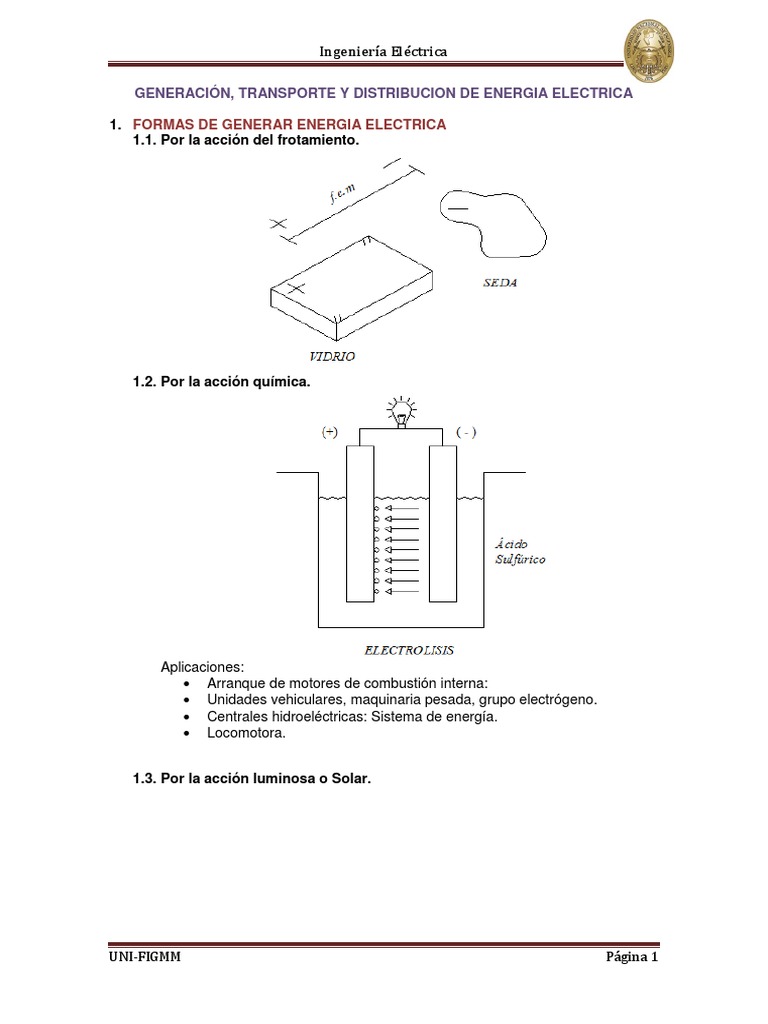 Ingeniería Eléctrica

GENERACIÓN, TRANSPORTE Y DISTRIBUCION DE ENERGIA ELECTRICA

1. FORMAS DE GENERAR ENERGIA ELECTRICA
1.1. Por la acción del frotamiento.

f.e.m

SEDA

VIDRIO

1.2. Por la acción química.

(+) ( - )

Ácido Sulfúrico

ELECTROLISIS

Aplicaciones:
• Arranque de motores de combustión interna:
• Unidades vehiculares, maquinaria pesada, grupo electrógeno.
• Centrales hidroeléctricas: Sistema de energía.
• Locomotora.

1.3. Por la acción luminosa o Solar.

UNI-FIGMM Página 1