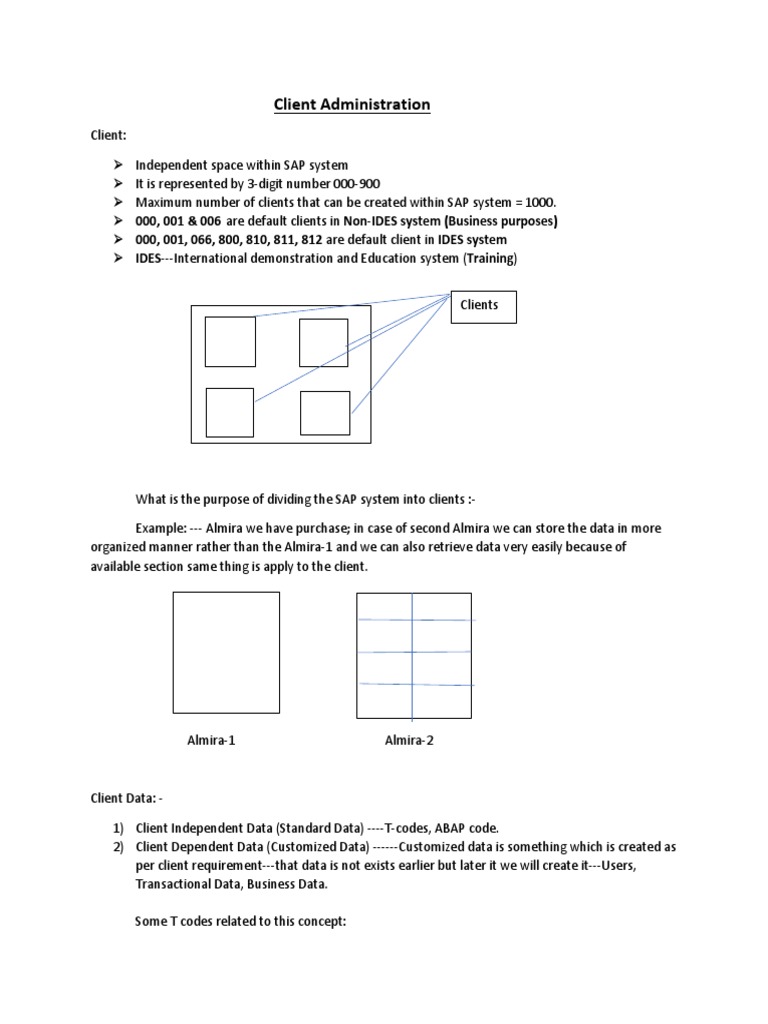 Client Administration

Client:

➢ Independent space within SAP system
➢ It is represented by 3-digit number 000-900
➢ Maximum number of clients that can be created within SAP system = 1000.
➢ 000, 001 & 006 are default clients in Non-IDES system (Business purposes)
➢ 000, 001, 066, 800, 810, 811, 812 are default client in IDES system
➢ IDES---International demonstration and Education system (Training)

Clients

What is the purpose of dividing the SAP system into clients :-

Example: --- Almira we have purchase; in case of second Almira we can store the data in more organized manner rather than the Almira-1 and we can also retrieve data very easily because of available section same thing is apply to the client.

Almira-1

Almira-2

Client Data: -

1) Client Independent Data (Standard Data) ----T-codes, ABAP code.
2) Client Dependent Data (Customized Data) ------Customized data is something which is created as per client requirement---that data is not exists earlier but later it we will create it---Users, Transactional Data, Business Data.

Some T codes related to this concept: