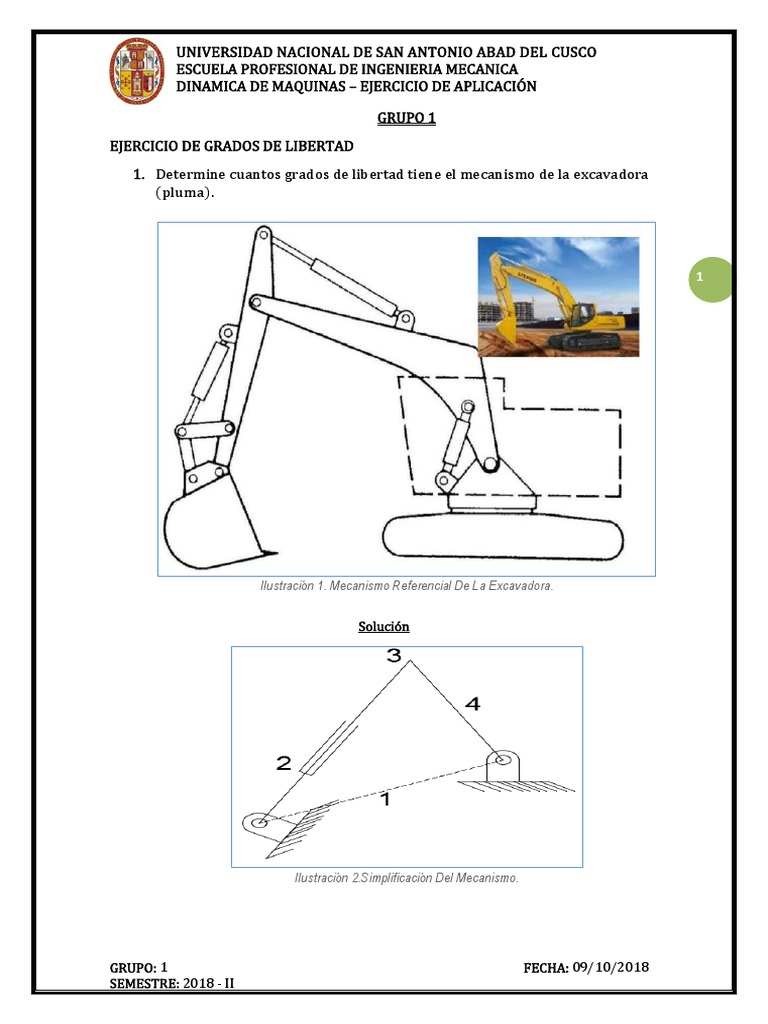 UNIVERSIDAD NACIONAL DE SAN ANTONIO ABAD DEL CUSCO
ESCUELA PROFESIONAL DE INGENIERIA MECANICA
DINAMICA DE MAQUINAS – EJERCICIO DE APLICACIÓN

GRUPO 1

EJERCICIO DE GRADOS DE LIBERTAD

1. Determine cuantos grados de libertad tiene el mecanismo de la excavadora (pluma).

1

Ilustración 1. Mecanismo Referencial De La Excavadora.

Solución

3
4
2
1

Ilustración 2.Simplificación Del Mecanismo.

GRUPO: 1
SEMESTRE: 2018 - II

FECHA: 09/10/2018