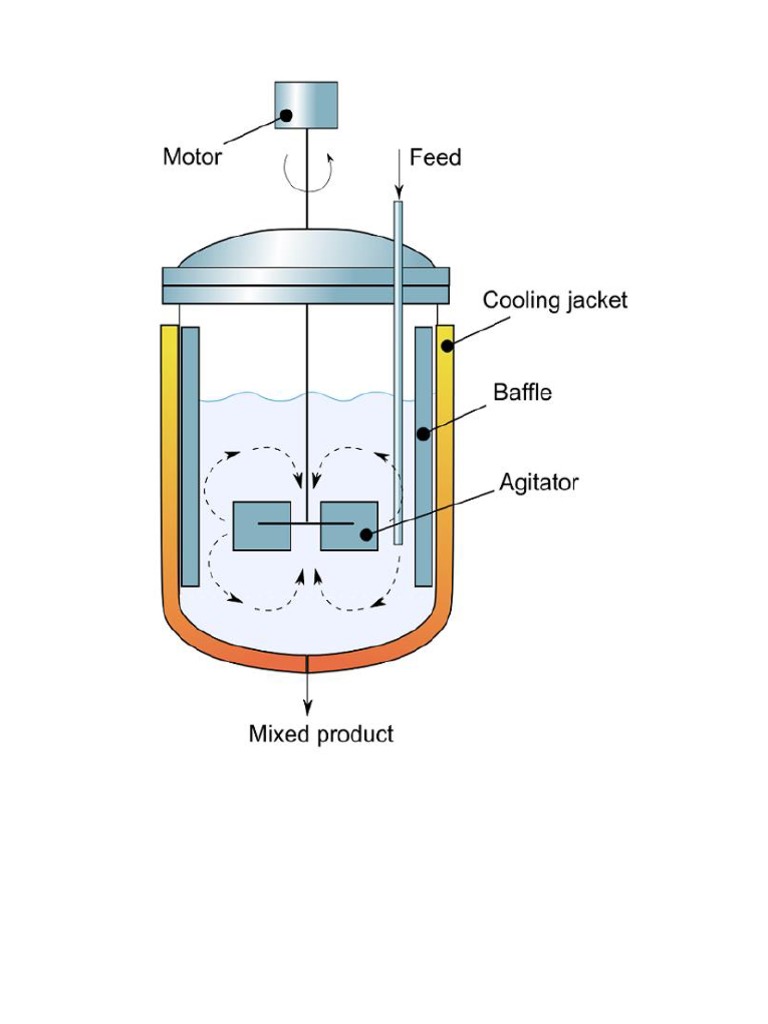 Motor

Feed

Cooling jacket

Baffle

Agitator

Mixed product