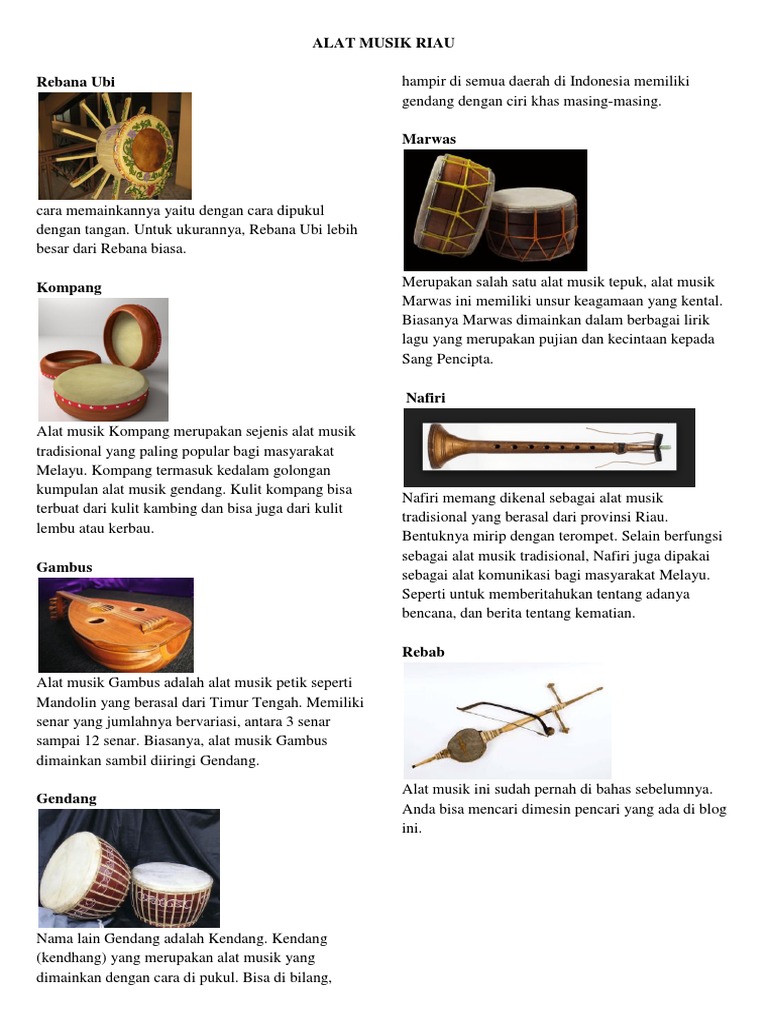 ALAT MUSIK RIAU

Rebana Ubi

cara memainkannya yaitu dengan cara dipukul dengan tangan. Untuk ukurannya, Rebana Ubi lebih besar dari Rebana biasa.

Kompang

Alat musik Kompang merupakan sejenis alat musik tradisional yang paling popular bagi masyarakat Melayu. Kompang termasuk kedalam golongan kumpulan alat musik gendang. Kulit kompang bisa terbuat dari kulit kambing dan bisa juga dari kulit lembu atau kerbau.

Gambus

Alat musik Gambus adalah alat musik petik seperti Mandolin yang berasal dari Timur Tengah. Memiliki senar yang jumlahnya bervariasi, antara 3 senar sampai 12 senar. Biasanya, alat musik Gambus dimainkan sambil diiringi Gendang.

Gendang

Nama lain Gendang adalah Kendang. Kendang (kendhang) yang merupakan alat musik yang dimainkan dengan cara di pukul. Bisa di bilang, hampir di semua daerah di Indonesia memiliki gendang dengan ciri khas masing-masing.

Marwas

Merupakan salah satu alat musik tepuk, alat musik Marwas ini memiliki unsur keagamaan yang kental. Biasanya Marwas dimainkan dalam berbagai lirik lagu yang merupakan pujian dan kecintaan kepada Sang Pencipta.

Nafiri

Nafiri memang dikenal sebagai alat musik tradisional yang berasal dari provinsi Riau. Bentuknya mirip dengan terompet. Selain berfungsi sebagai alat musik tradisional, Nafiri juga dipakai sebagai alat komunikasi bagi masyarakat Melayu. Seperti untuk memberitahukan tentang adanya bencana, dan berita tentang kematian.

Rebab

Alat musik ini sudah pernah di bahas sebelumnya. Anda bisa mencari dimesin pencari yang ada di blog ini.