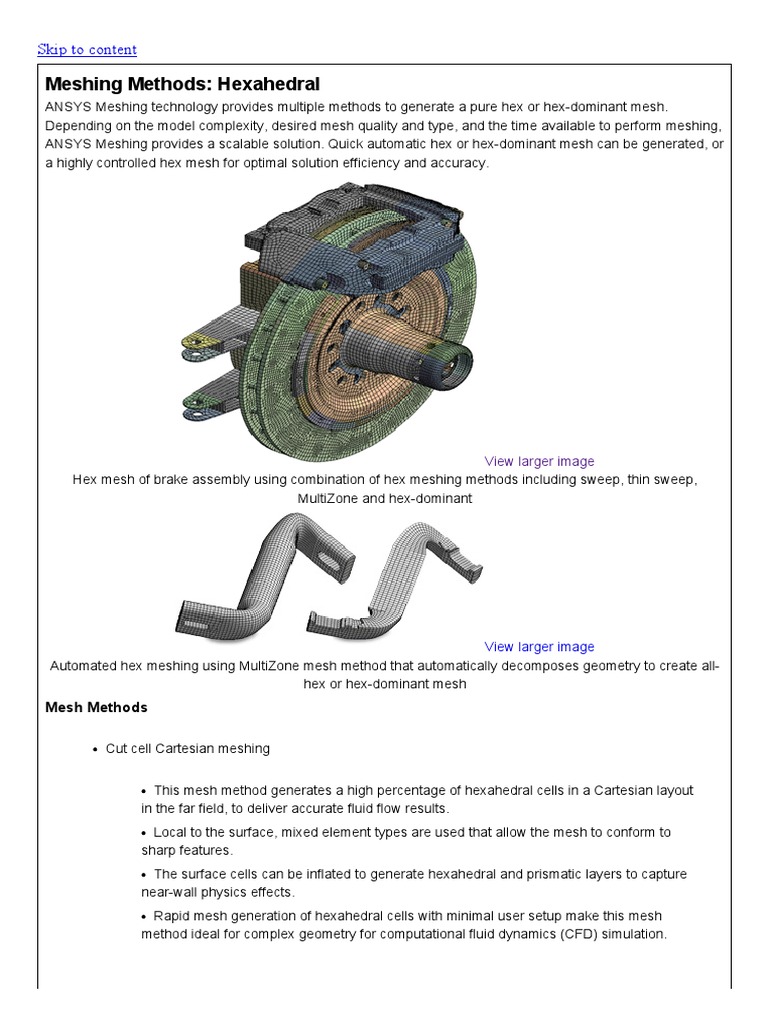 Skip to content

Meshing Methods: Hexahedral

ANSYS Meshing technology provides multiple methods to generate a pure hex or hex-dominant mesh. Depending on the model complexity, desired mesh quality and type, and the time available to perform meshing, ANSYS Meshing provides a scalable solution. Quick automatic hex or hex-dominant mesh can be generated, or a highly controlled hex mesh for optimal solution efficiency and accuracy.

View larger image

Hex mesh of brake assembly using combination of hex meshing methods including sweep, thin sweep, MultiZone and hex-dominant

View larger image

Automated hex meshing using MultiZone mesh method that automatically decomposes geometry to create all-hex or hex-dominant mesh

Mesh Methods

• Cut cell Cartesian meshing

• This mesh method generates a high percentage of hexahedral cells in a Cartesian layout in the far field, to deliver accurate fluid flow results.

• Local to the surface, mixed element types are used that allow the mesh to conform to sharp features.

• The surface cells can be inflated to generate hexahedral and prismatic layers to capture near-wall physics effects.

• Rapid mesh generation of hexahedral cells with minimal user setup make this mesh method ideal for complex geometry for computational fluid dynamics (CFD) simulation.