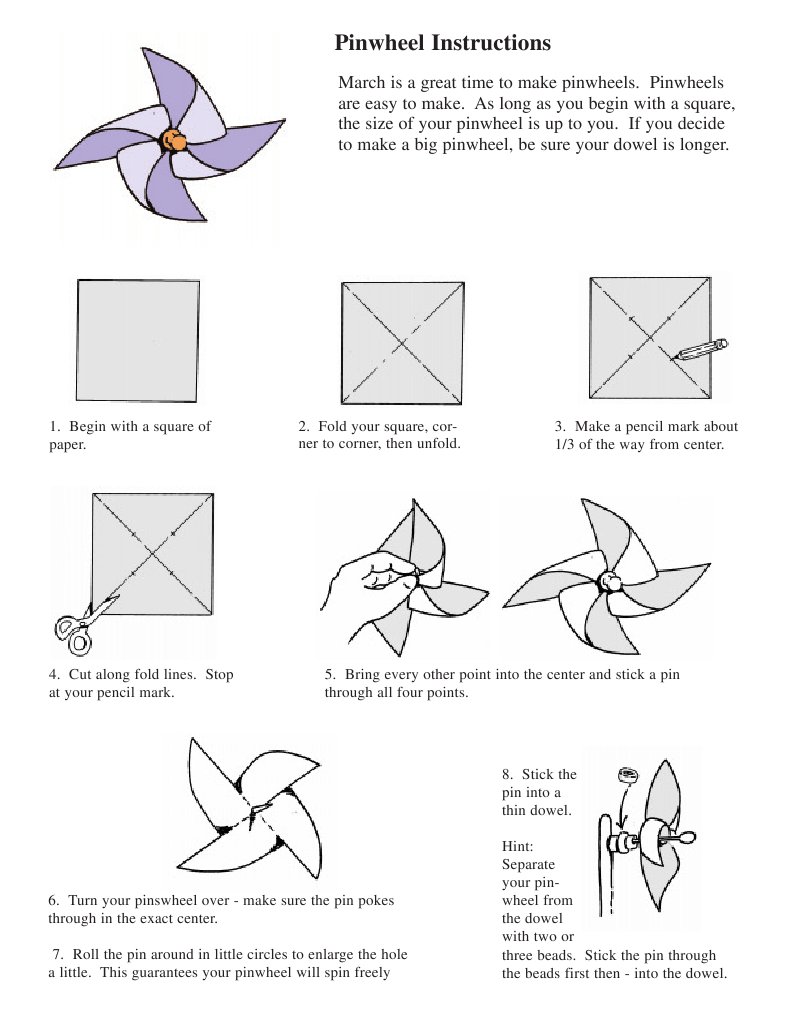 Pinwheel Instructions

March is a great time to make pinwheels. Pinwheels are easy to make. As long as you begin with a square, the size of your pinwheel is up to you. If you decide to make a big pinwheel, be sure your dowel is longer.

1. Begin with a square of paper.

2. Fold your square, corner to corner, then unfold.

3. Make a pencil mark about 1/3 of the way from center.

4. Cut along fold lines. Stop at your pencil mark.

5. Bring every other point into the center and stick a pin through all four points.

6. Turn your pinswheel over - make sure the pin pokes through in the exact center.

7. Roll the pin around in little circles to enlarge the hole a little. This guarantees your pinwheel will spin freely

8. Stick the pin into a thin dowel.

Hint: Separate your pinwheel from the dowel with two or three beads. Stick the pin through the beads first then - into the dowel.