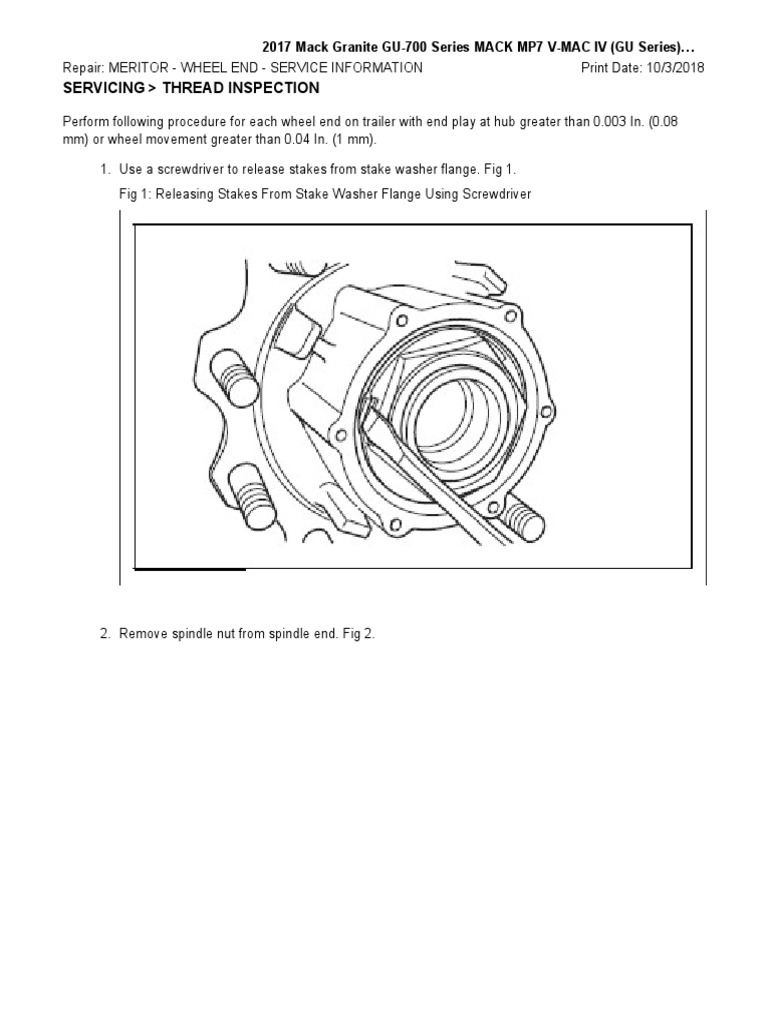 2017 Mack Granite GU-700 Series MACK MP7 V-MAC IV (GU Series)...

Repair: MERITOR - WHEEL END - SERVICE INFORMATION Print Date: 10/3/2018

SERVICING > THREAD INSPECTION

Perform following procedure for each wheel end on trailer with end play at hub greater than 0.003 In. (0.08 mm) or wheel movement greater than 0.04 In. (1 mm).

1. Use a screwdriver to release stakes from stake washer flange. Fig 1.

Fig 1: Releasing Stakes From Stake Washer Flange Using Screwdriver

2. Remove spindle nut from spindle end. Fig 2.