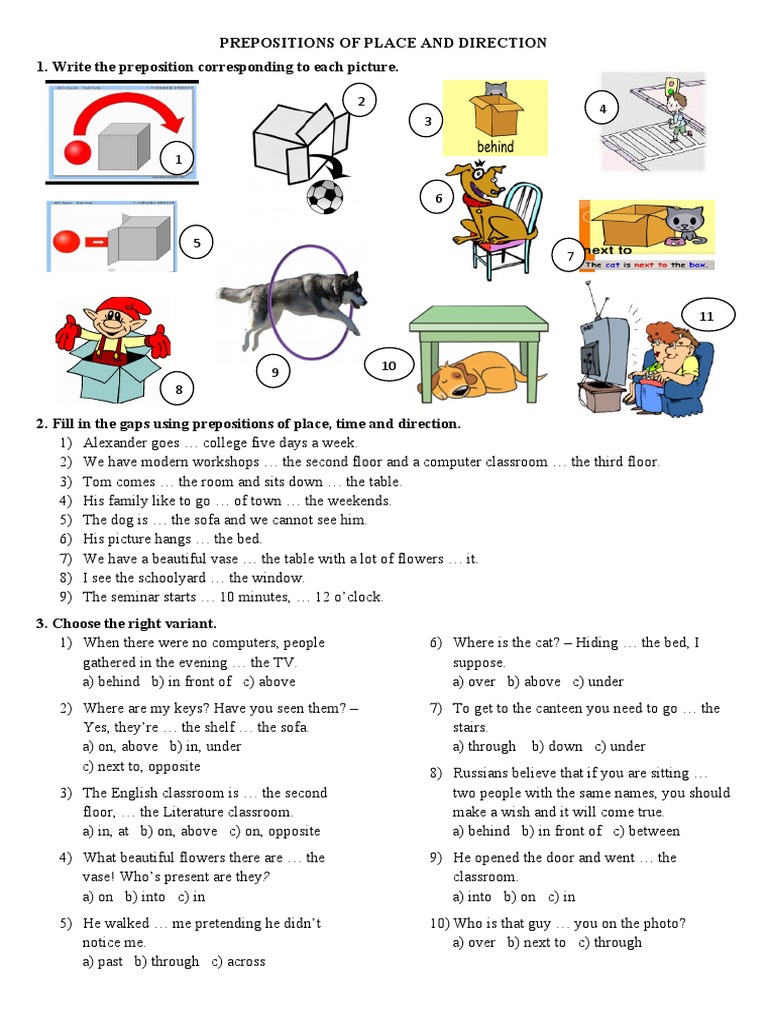 PREPOSITIONS OF PLACE AND DIRECTION

1. Write the preposition corresponding to each picture.

1 2 3 behind 4

5 6 7 next to The cat is next to the box.

8 9 10 11

2. Fill in the gaps using prepositions of place, time and direction.
1) Alexander goes … college five days a week.
2) We have modern workshops … the second floor and a computer classroom … the third floor.
3) Tom comes … the room and sits down … the table.
4) His family like to go … of town … the weekends.
5) The dog is … the sofa and we cannot see him.
6) His picture hangs … the bed.
7) We have a beautiful vase … the table with a lot of flowers … it.
8) I see the schoolyard … the window.
9) The seminar starts … 10 minutes, … 12 o'clock.

3. Choose the right variant.
1) When there were no computers, people gathered in the evening … the TV.
a) behind b) in front of c) above
2) Where are my keys? Have you seen them? – Yes, they're … the shelf … the sofa.
a) on, above b) in, under
c) next to, opposite
3) The English classroom is … the second floor, … the Literature classroom.
a) in, at b) on, above c) on, opposite
4) What beautiful flowers there are … the vase! Who's present are they?
a) on b) into c) in
5) He walked … me pretending he didn't notice me.
a) past b) through c) across
6) Where is the cat? – Hiding … the bed, I suppose.
a) over b) above c) under
7) To get to the canteen you need to go … the stairs.
a) through b) down c) under
8) Russians believe that if you are sitting … two people with the same names, you should make a wish and it will come true.
a) behind b) in front of c) between
9) He opened the door and went … the classroom.
a) into b) on c) in
10) Who is that guy … you on the photo?
a) over b) next to c) through