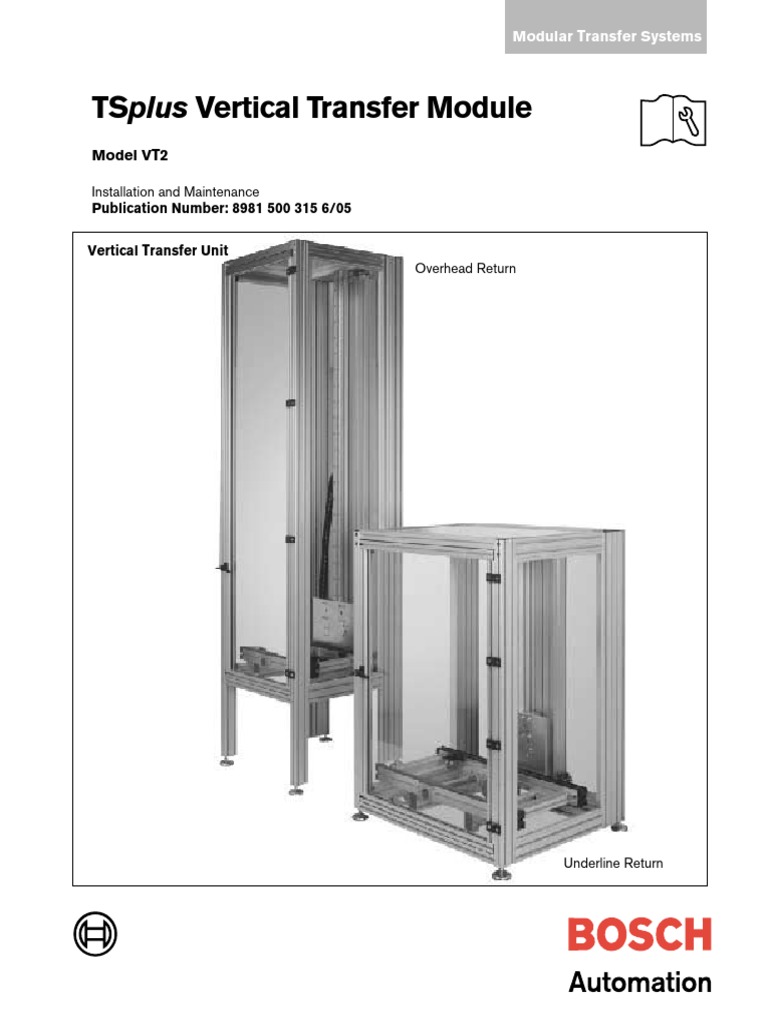 Modular Transfer Systems

TSplus Vertical Transfer Module

Model VT2

Installation and Maintenance
Publication Number: 8981 500 315 6/05

Vertical Transfer Unit

Overhead Return

Underline Return

BOSCH
Automation