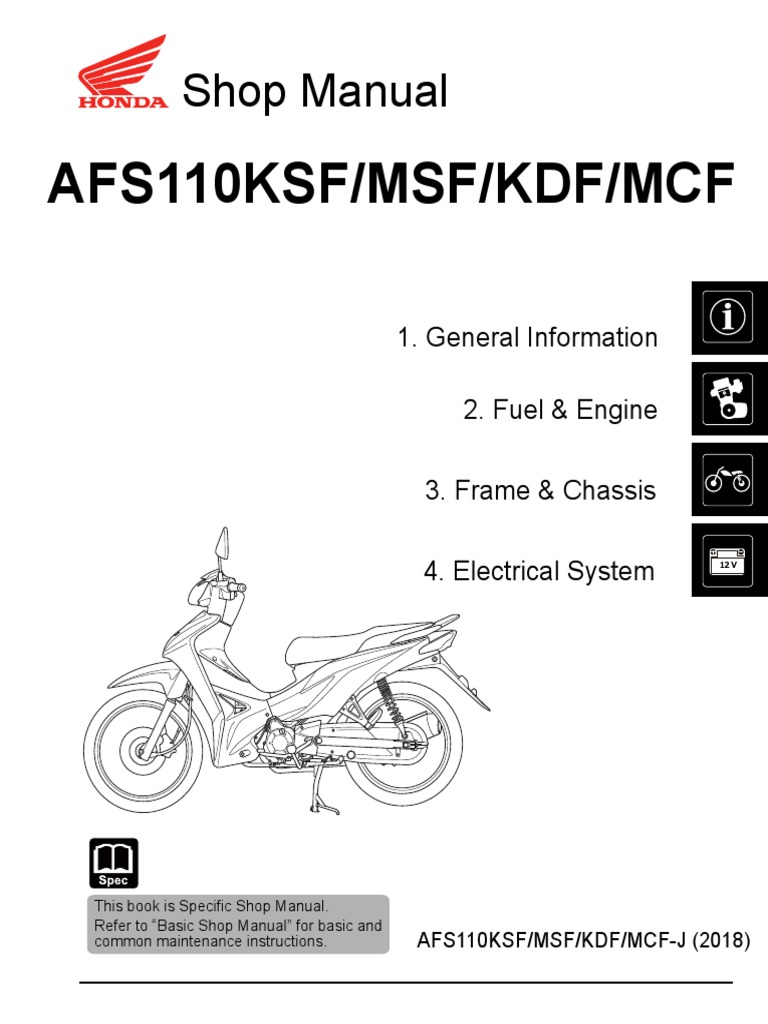 HONDA Shop Manual

AFS110KSF/MSF/KDF/MCF

1. General Information

2. Fuel & Engine

3. Frame & Chassis

4. Electrical System

12 V

Spec

This book is Specific Shop Manual.
Refer to "Basic Shop Manual" for basic and common maintenance instructions.

AFS110KSF/MSF/KDF/MCF-J (2018)