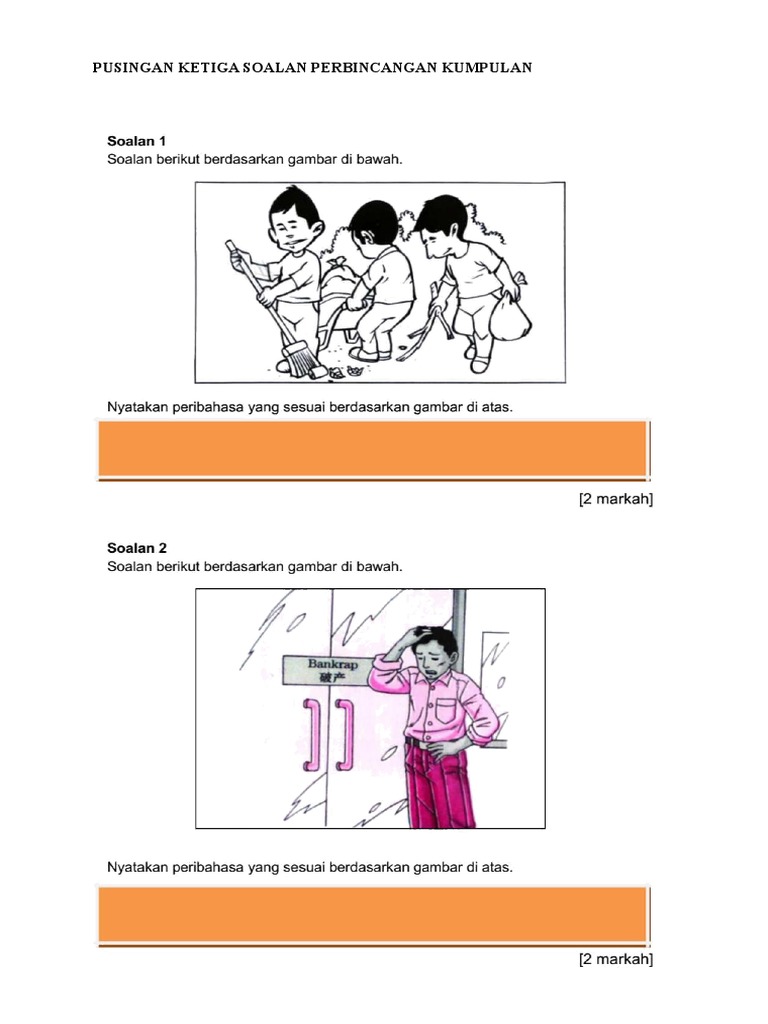 PUSINGAN KETIGA SOALAN PERBINCANGAN KUMPULAN

Soalan 1
Soalan berikut berdasarkan gambar di bawah.

Nyatakan peribahasa yang sesuai berdasarkan gambar di atas.

[2 markah]

Soalan 2
Soalan berikut berdasarkan gambar di bawah.

Bankrap
破产

Nyatakan peribahasa yang sesuai berdasarkan gambar di atas.

[2 markah]