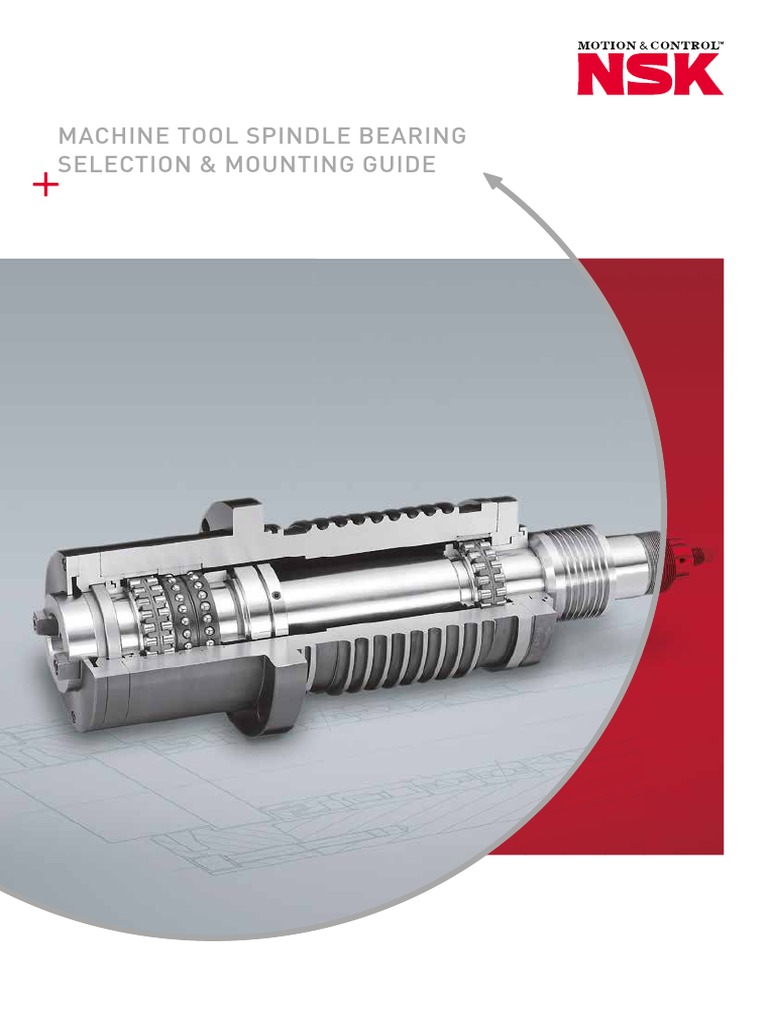 MOTION & CONTROL™
NSK

MACHINE TOOL SPINDLE BEARING
SELECTION & MOUNTING GUIDE