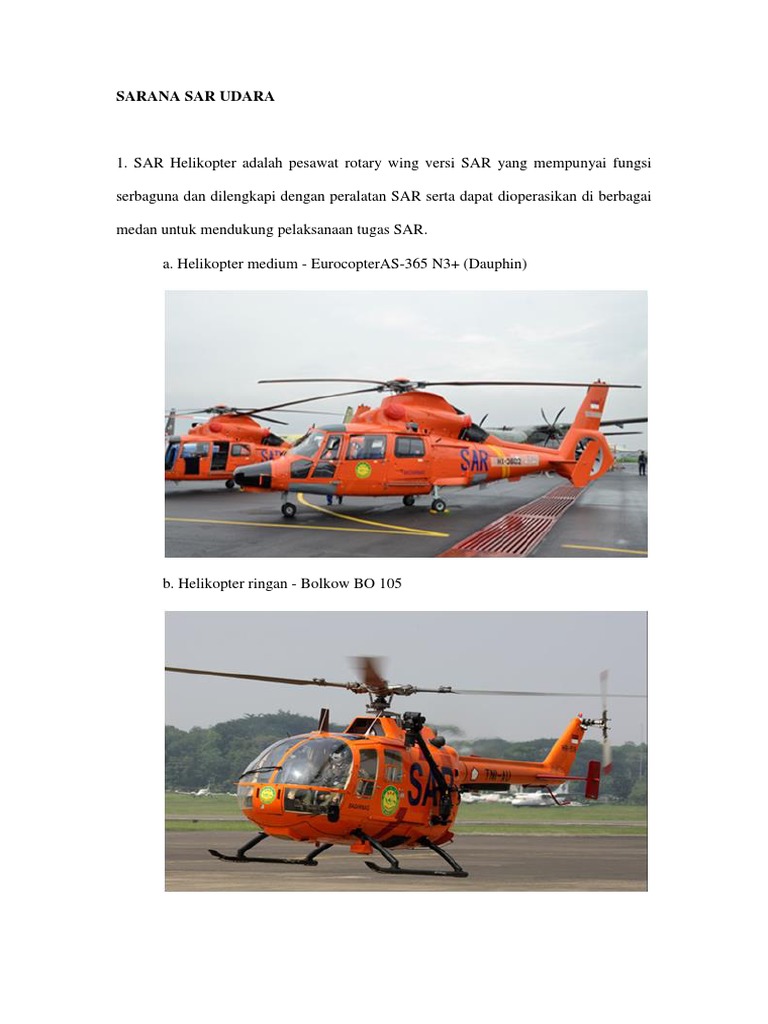 SARANA SAR UDARA

1. SAR Helikopter adalah pesawat rotary wing versi SAR yang mempunyai fungsi serbaguna dan dilengkapi dengan peralatan SAR serta dapat dioperasikan di berbagai medan untuk mendukung pelaksanaan tugas SAR.

a. Helikopter medium - EurocopterAS-365 N3+ (Dauphin)

SAR

SAR

b. Helikopter ringan - Bolkow BO 105

SAR