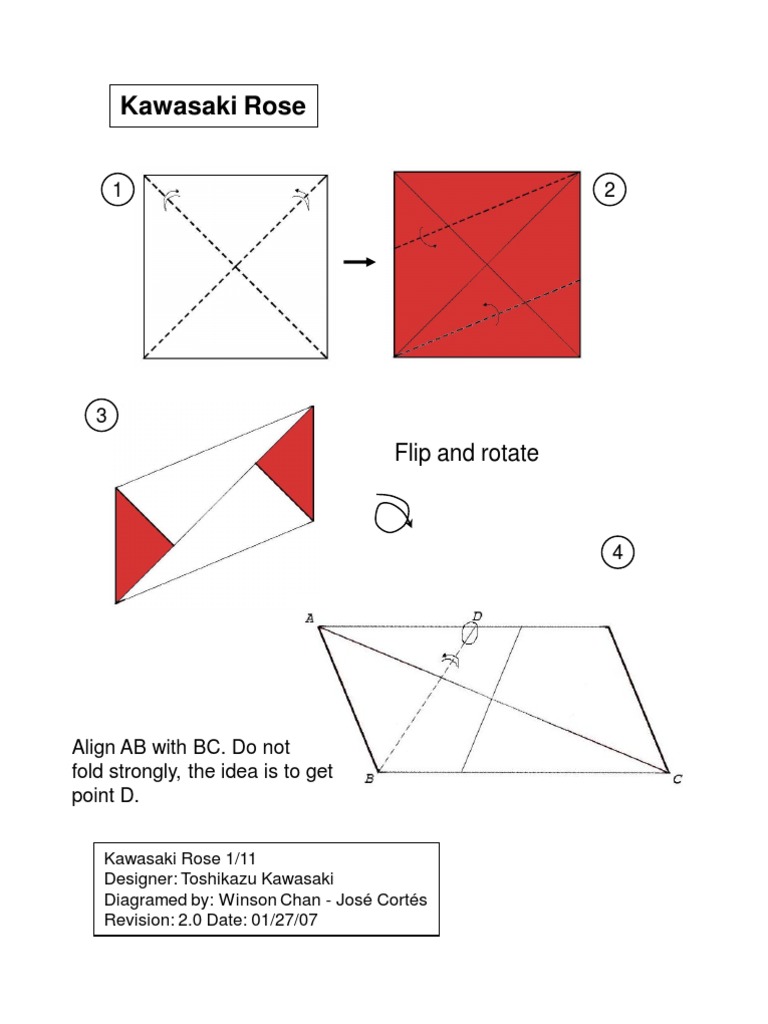 Kawasaki Rose

1

2

3

Flip and rotate

4

A

D

B

C

Align AB with BC. Do not fold strongly, the idea is to get point D.

Kawasaki Rose 1/11
Designer: Toshikazu Kawasaki
Diagramed by: Winson Chan - José Cortés
Revision: 2.0 Date: 01/27/07