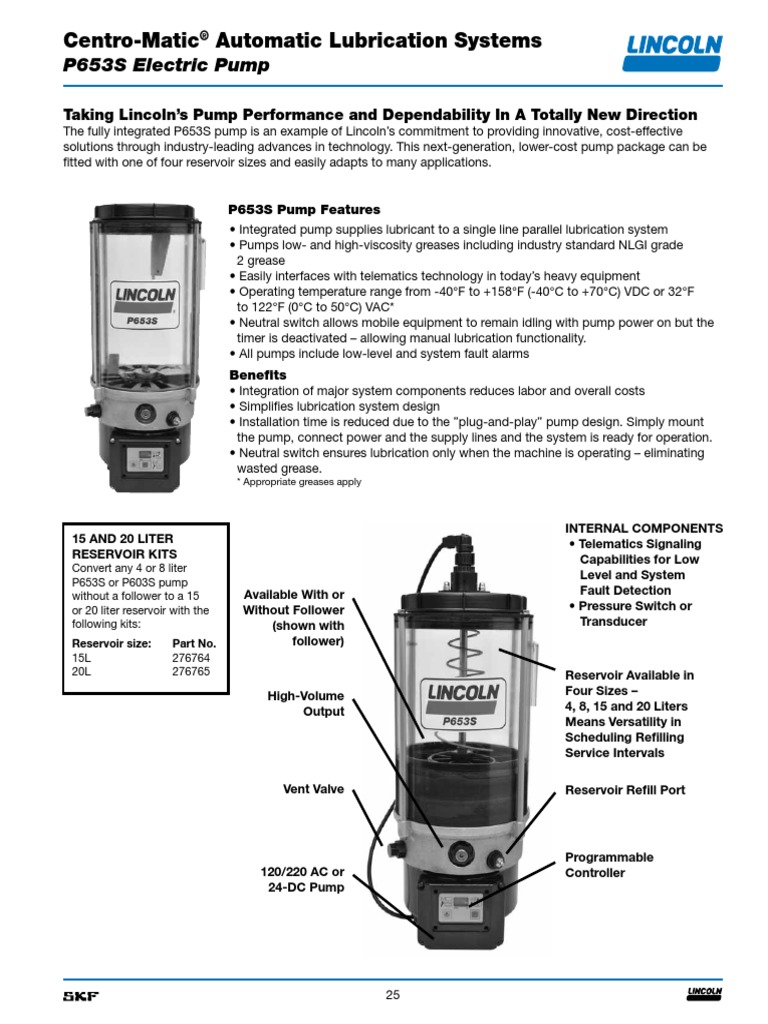 Centro-Matic® Automatic Lubrication Systems
P653S Electric Pump

LINCOLN

Taking Lincoln's Pump Performance and Dependability In A Totally New Direction
The fully integrated P653S pump is an example of Lincoln's commitment to providing innovative, cost-effective solutions through industry-leading advances in technology. This next-generation, lower-cost pump package can be fitted with one of four reservoir sizes and easily adapts to many applications.

LINCOLN
P653S

P653S Pump Features
• Integrated pump supplies lubricant to a single line parallel lubrication system
• Pumps low- and high-viscosity greases including industry standard NLGI grade 2 grease
• Easily interfaces with telematics technology in today's heavy equipment
• Operating temperature range from -40°F to +158°F (-40°C to +70°C) VDC or 32°F to 122°F (0°C to 50°C) VAC*
• Neutral switch allows mobile equipment to remain idling with pump power on but the timer is deactivated – allowing manual lubrication functionality.
• All pumps include low-level and system fault alarms

Benefits
• Integration of major system components reduces labor and overall costs
• Simplifies lubrication system design
• Installation time is reduced due to the "plug-and-play" pump design. Simply mount the pump, connect power and the supply lines and the system is ready for operation.
• Neutral switch ensures lubrication only when the machine is operating – eliminating wasted grease.
* Appropriate greases apply

15 AND 20 LITER RESERVOIR KITS
Convert any 4 or 8 liter P653S or P603S pump without a follower to a 15 or 20 liter reservoir with the following kits:

| Reservoir size: | Part No. |
|---|---|
| 15L | 276764 |
| 20L | 276765 |

Available With or Without Follower (shown with follower)

High-Volume Output

Vent Valve

120/220 AC or 24-DC Pump

LINCOLN
P653S

INTERNAL COMPONENTS
• Telematics Signaling Capabilities for Low Level and System Fault Detection
• Pressure Switch or Transducer

Reservoir Available in Four Sizes – 4, 8, 15 and 20 Liters Means Versatility in Scheduling Refilling Service Intervals

Reservoir Refill Port

Programmable Controller

SKF
25
LINCOLN