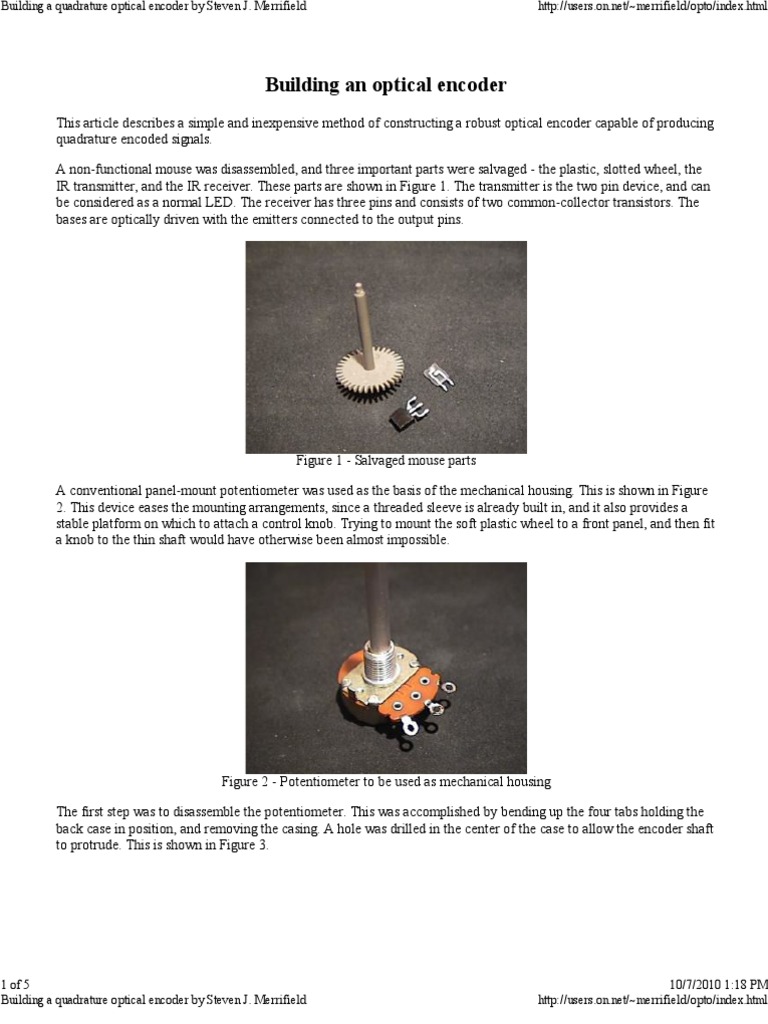 Building a quadrature optical encoder by Steven J. Merrifield http://users.on.net/~merrifield/opto/index.html

Building an optical encoder

This article describes a simple and inexpensive method of constructing a robust optical encoder capable of producing quadrature encoded signals.

A non-functional mouse was disassembled, and three important parts were salvaged - the plastic, slotted wheel, the IR transmitter, and the IR receiver. These parts are shown in Figure 1. The transmitter is the two pin device, and can be considered as a normal LED. The receiver has three pins and consists of two common-collector transistors. The bases are optically driven with the emitters connected to the output pins.

Figure 1 - Salvaged mouse parts

A conventional panel-mount potentiometer was used as the basis of the mechanical housing. This is shown in Figure 2. This device eases the mounting arrangements, since a threaded sleeve is already built in, and it also provides a stable platform on which to attach a control knob. Trying to mount the soft plastic wheel to a front panel, and then fit a knob to the thin shaft would have otherwise been almost impossible.

Figure 2 - Potentiometer to be used as mechanical housing

The first step was to disassemble the potentiometer. This was accomplished by bending up the four tabs holding the back case in position, and removing the casing. A hole was drilled in the center of the case to allow the encoder shaft to protrude. This is shown in Figure 3.

1 of 5 10/7/2010 1:18 PM
Building a quadrature optical encoder by Steven J. Merrifield http://users.on.net/~merrifield/opto/index.html