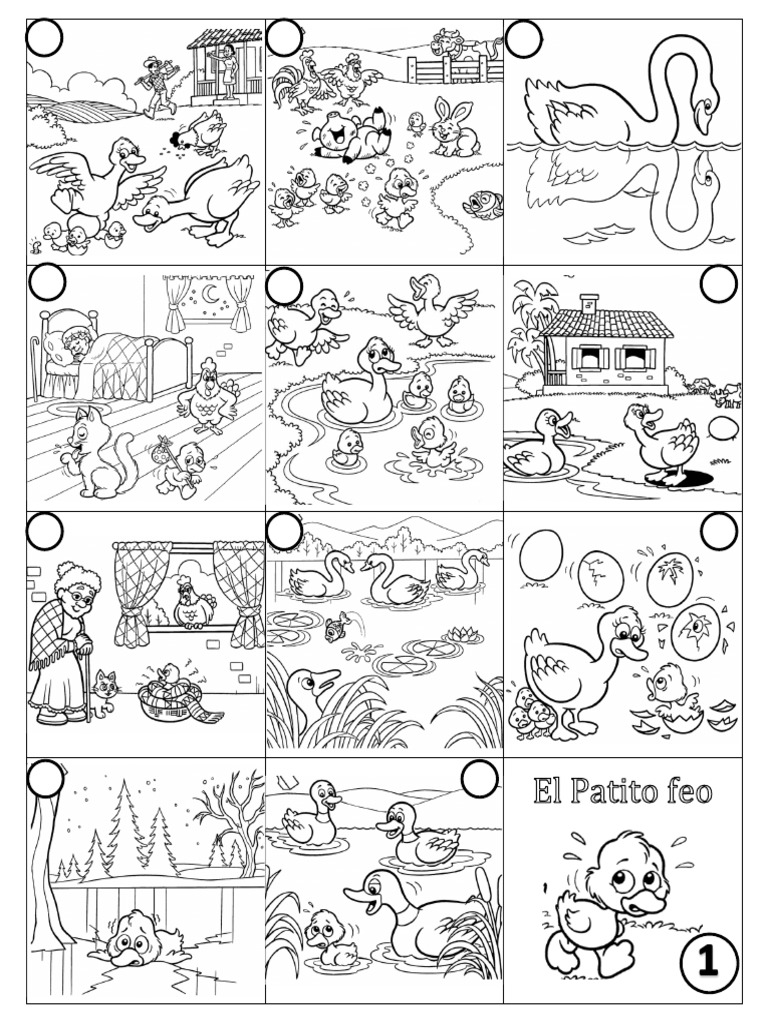 El Patito feo

1