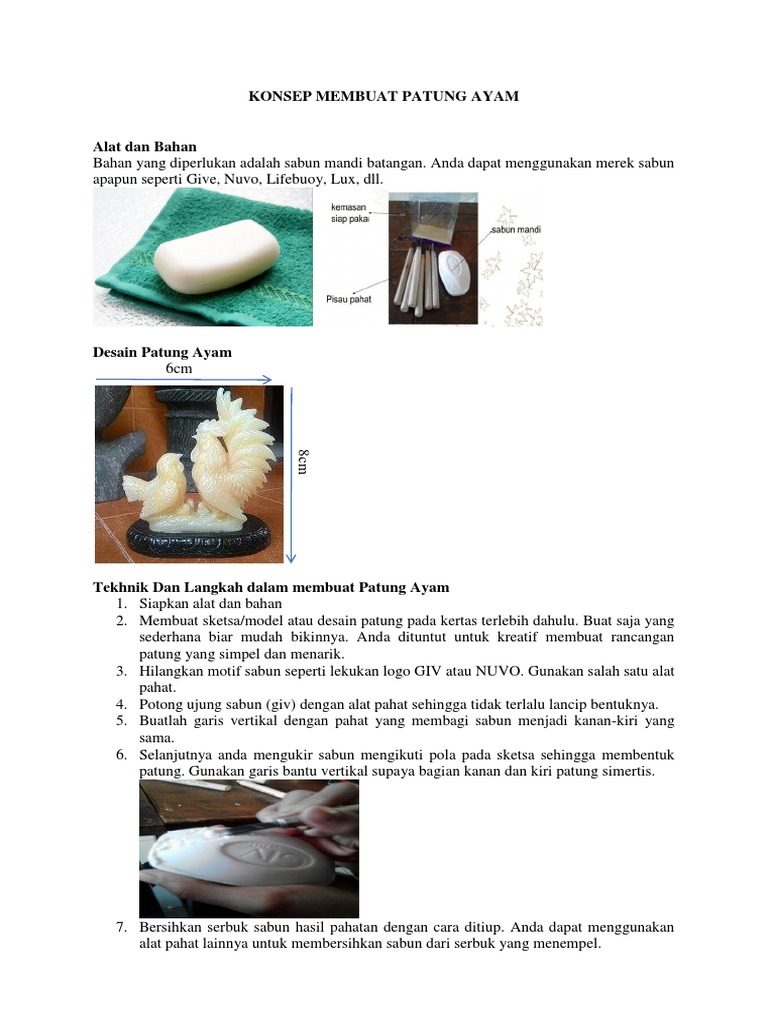 KONSEP MEMBUAT PATUNG AYAM

Alat dan Bahan
Bahan yang diperlukan adalah sabun mandi batangan. Anda dapat menggunakan merek sabun apapun seperti Give, Nuvo, Lifebuoy, Lux, dll.

kemasan siap pakai
sabun mandi
Pisau pahat

Desain Patung Ayam
6cm
8cm

Tekhnik Dan Langkah dalam membuat Patung Ayam
1. Siapkan alat dan bahan
2. Membuat sketsa/model atau desain patung pada kertas terlebih dahulu. Buat saja yang sederhana biar mudah bikinnya. Anda dituntut untuk kreatif membuat rancangan patung yang simpel dan menarik.
3. Hilangkan motif sabun seperti lekukan logo GIV atau NUVO. Gunakan salah satu alat pahat.
4. Potong ujung sabun (giv) dengan alat pahat sehingga tidak terlalu lancip bentuknya.
5. Buatlah garis vertikal dengan pahat yang membagi sabun menjadi kanan-kiri yang sama.
6. Selanjutnya anda mengukir sabun mengikuti pola pada sketsa sehingga membentuk patung. Gunakan garis bantu vertikal supaya bagian kanan dan kiri patung simertis.
7. Bersihkan serbuk sabun hasil pahatan dengan cara ditiup. Anda dapat menggunakan alat pahat lainnya untuk membersihkan sabun dari serbuk yang menempel.