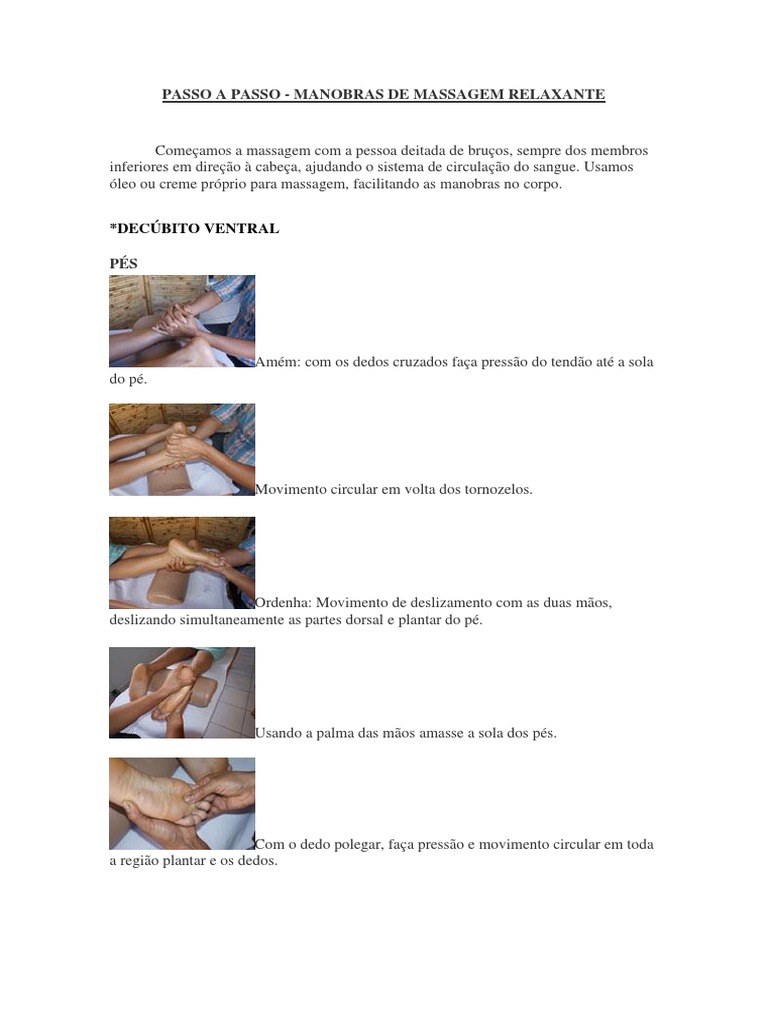 PASSO A PASSO - MANOBRAS DE MASSAGEM RELAXANTE

Começamos a massagem com a pessoa deitada de bruços, sempre dos membros inferiores em direção à cabeça, ajudando o sistema de circulação do sangue. Usamos óleo ou creme próprio para massagem, facilitando as manobras no corpo.

*DECÚBITO VENTRAL

PÉS

Amém: com os dedos cruzados faça pressão do tendão até a sola do pé.

Movimento circular em volta dos tornozelos.

Ordenha: Movimento de deslizamento com as duas mãos, deslizando simultaneamente as partes dorsal e plantar do pé.

Usando a palma das mãos amasse a sola dos pés.

Com o dedo polegar, faça pressão e movimento circular em toda a região plantar e os dedos.