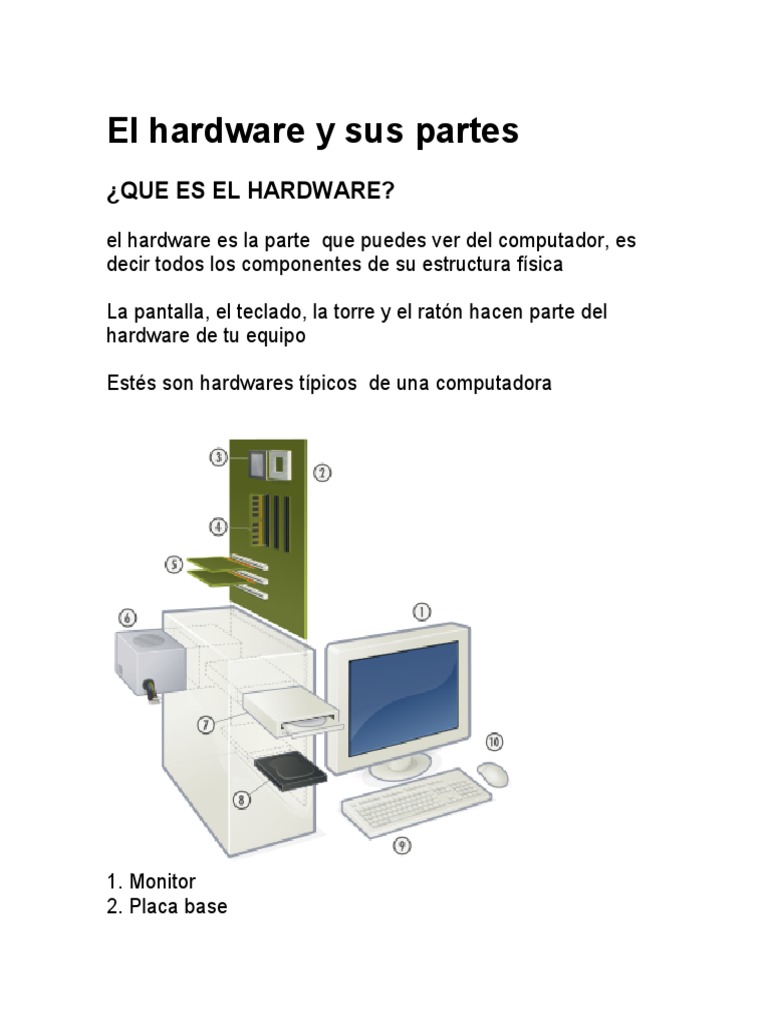 El hardware y sus partes

¿QUE ES EL HARDWARE?

el hardware es la parte que puedes ver del computador, es decir todos los componentes de su estructura física

La pantalla, el teclado, la torre y el ratón hacen parte del hardware de tu equipo

Estés son hardwares típicos de una computadora

3
2
4
5
6
1
7
10
8
9

1. Monitor
2. Placa base