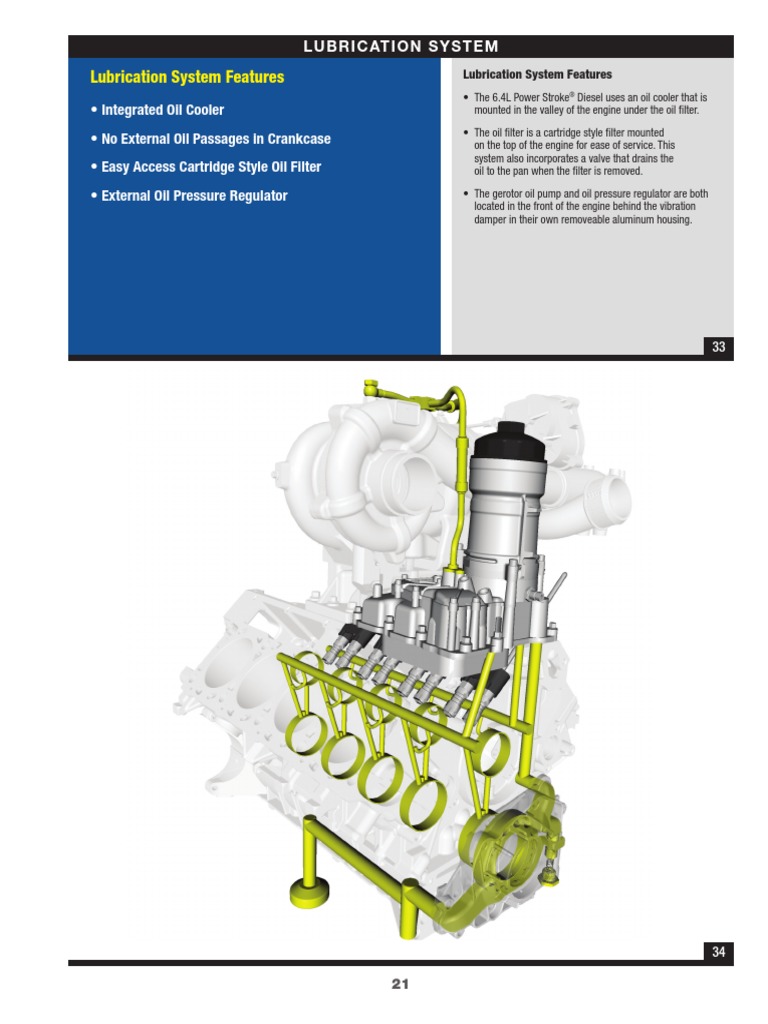 LUBRICATION SYSTEM

Lubrication System Features

• Integrated Oil Cooler

• No External Oil Passages in Crankcase

• Easy Access Cartridge Style Oil Filter

• External Oil Pressure Regulator

Lubrication System Features

• The 6.4L Power Stroke® Diesel uses an oil cooler that is mounted in the valley of the engine under the oil filter.

• The oil filter is a cartridge style filter mounted on the top of the engine for ease of service. This system also incorporates a valve that drains the oil to the pan when the filter is removed.

• The gerotor oil pump and oil pressure regulator are both located in the front of the engine behind the vibration damper in their own removeable aluminum housing.

33

34

21