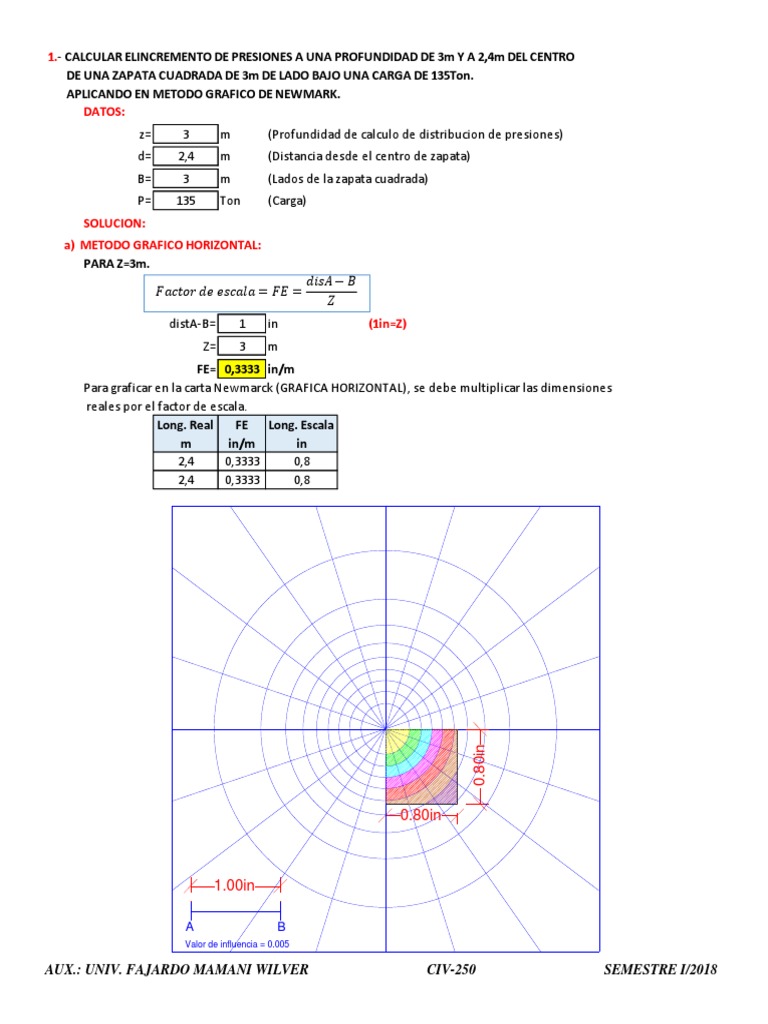 1.- CALCULAR ELINCREMENTO DE PRESIONES A UNA PROFUNDIDAD DE 3m Y A 2,4m DEL CENTRO DE UNA ZAPATA CUADRADA DE 3m DE LADO BAJO UNA CARGA DE 135Ton.
APLICANDO EN METODO GRAFICO DE NEWMARK.

DATOS:

z= 3 m (Profundidad de calculo de distribucion de presiones)
d= 2,4 m (Distancia desde el centro de zapata)
B= 3 m (Lados de la zapata cuadrada)
P= 135 Ton (Carga)

SOLUCION:

a) METODO GRAFICO HORIZONTAL:

PARA Z=3m.

$Factor\ de\ escala = FE = \frac{disA-B}{Z}$

distA-B= 1 in (1in=Z)
Z= 3 m
FE= 0,3333 in/m

Para graficar en la carta Newmarck (GRAFICA HORIZONTAL), se debe multiplicar las dimensiones reales por el factor de escala.

| Long. Real m | FE in/m | Long. Escala in |
|---|---|---|
| 2,4 | 0,3333 | 0,8 |
| 2,4 | 0,3333 | 0,8 |

0.80in
0.80in
1.00in
A
B
Valor de influencia = 0.005

AUX.: UNIV. FAJARDO MAMANI WILVER CIV-250 SEMESTRE I/2018